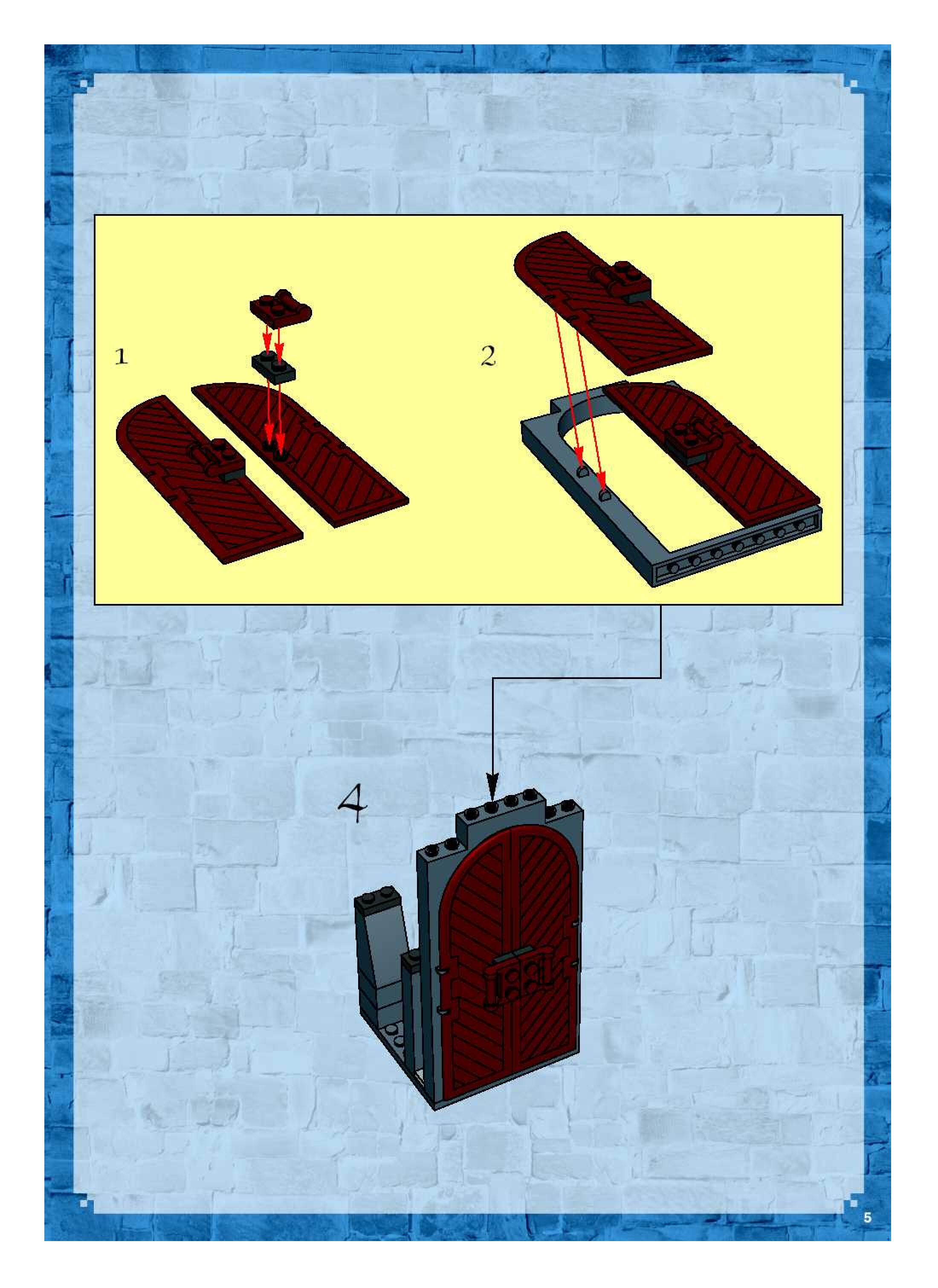 1

2

4

5