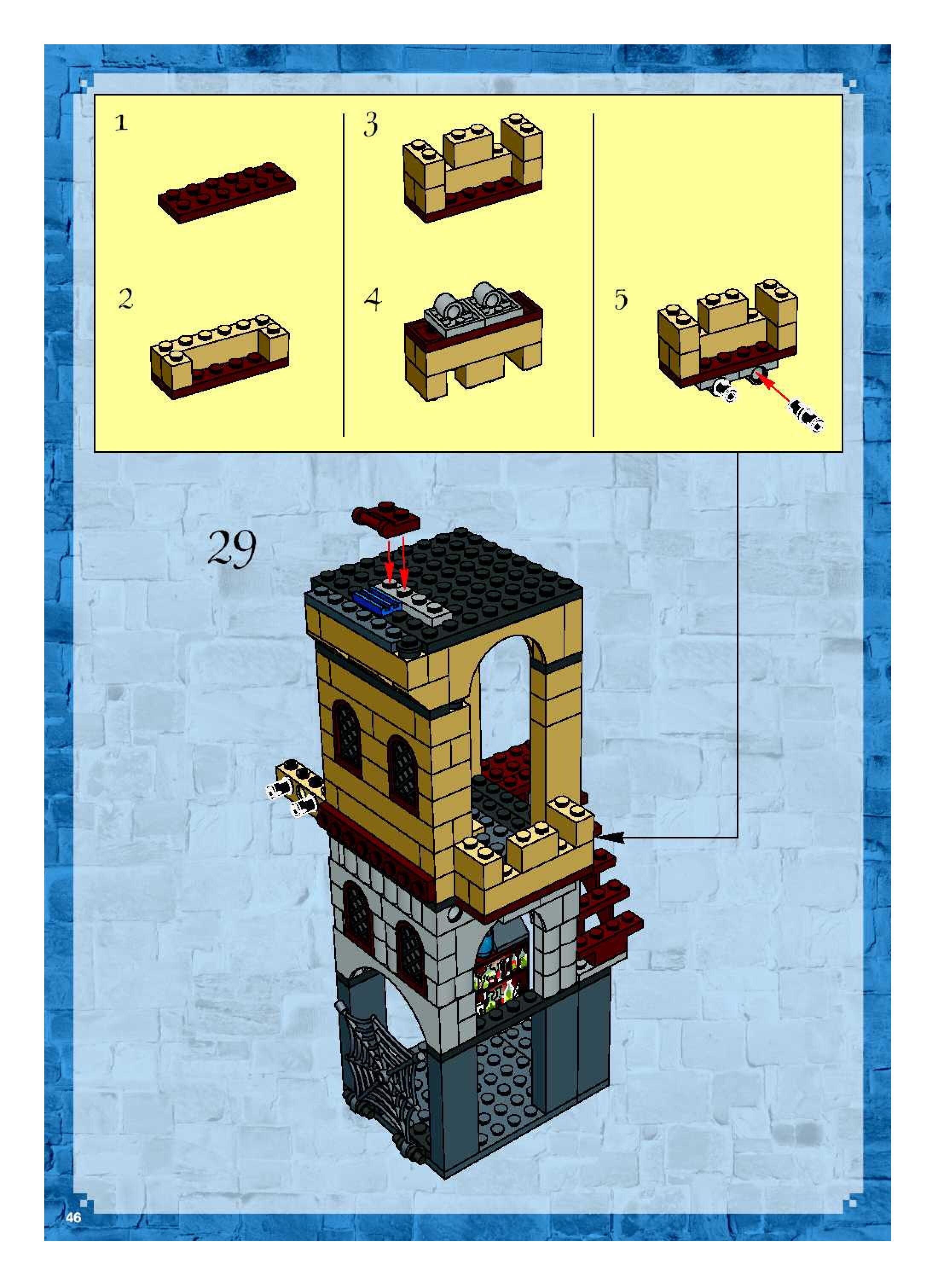 1

2

3

4

5

29

46