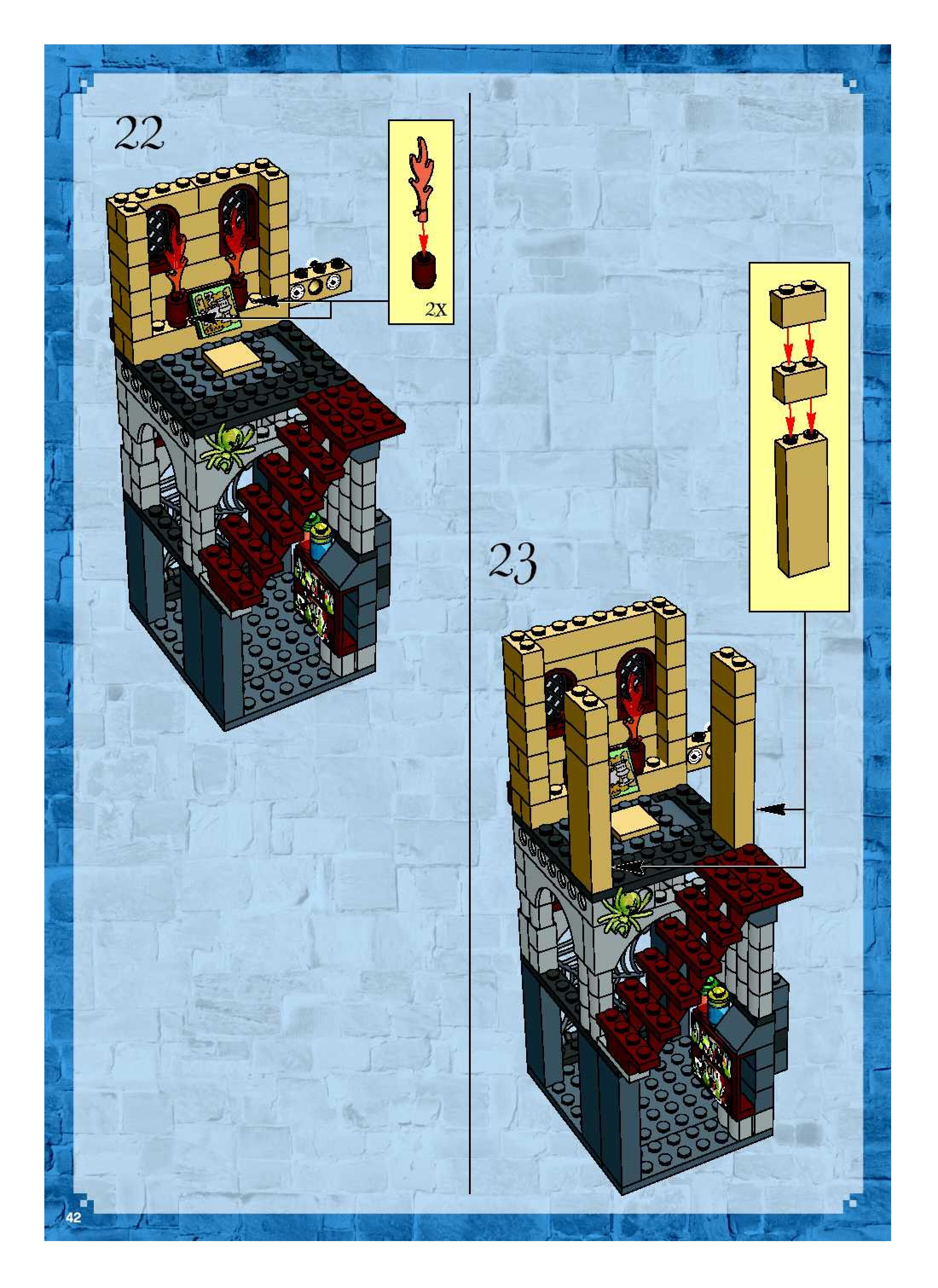 22

2x

23

42