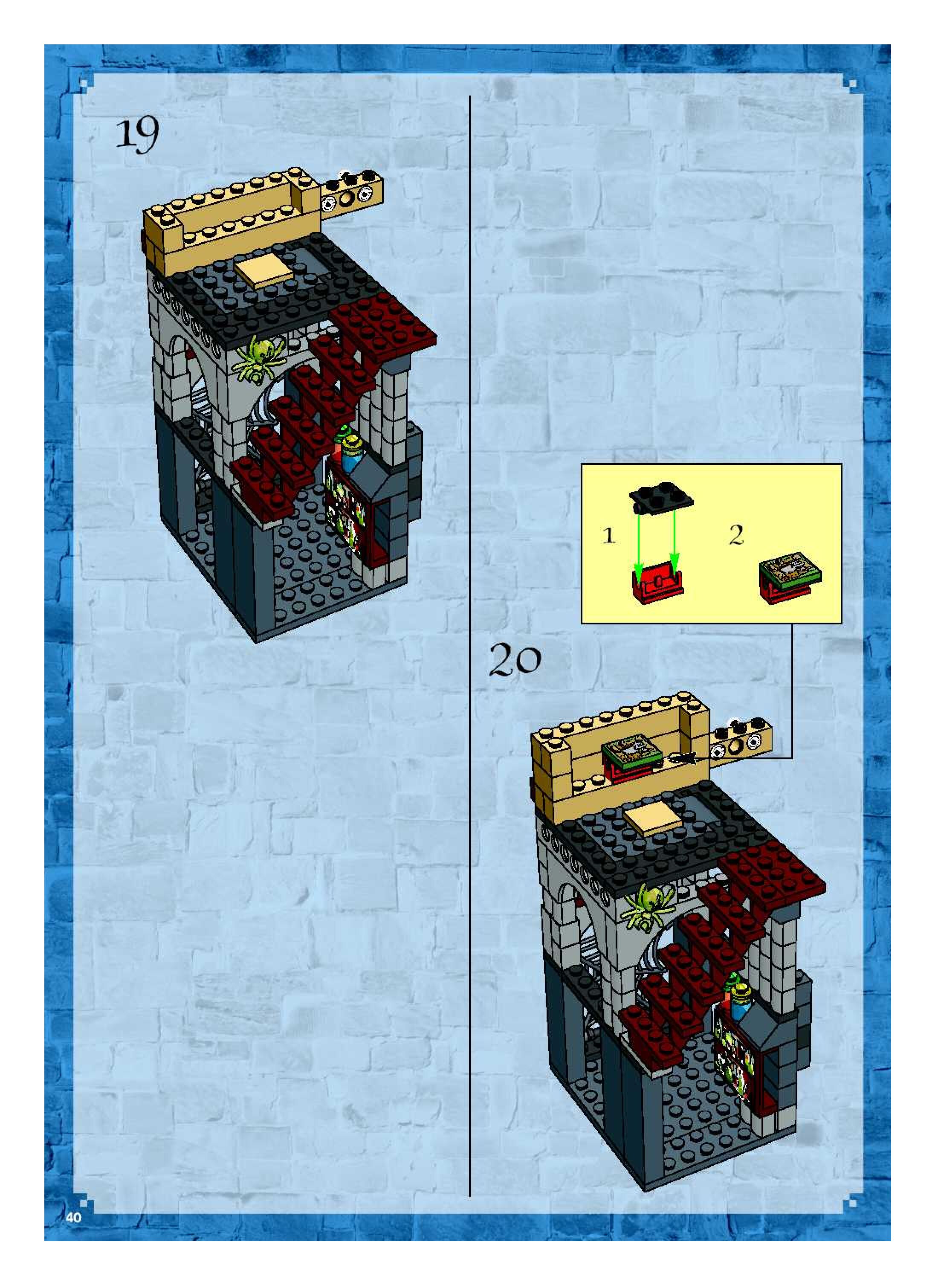 19

1

2

20

40