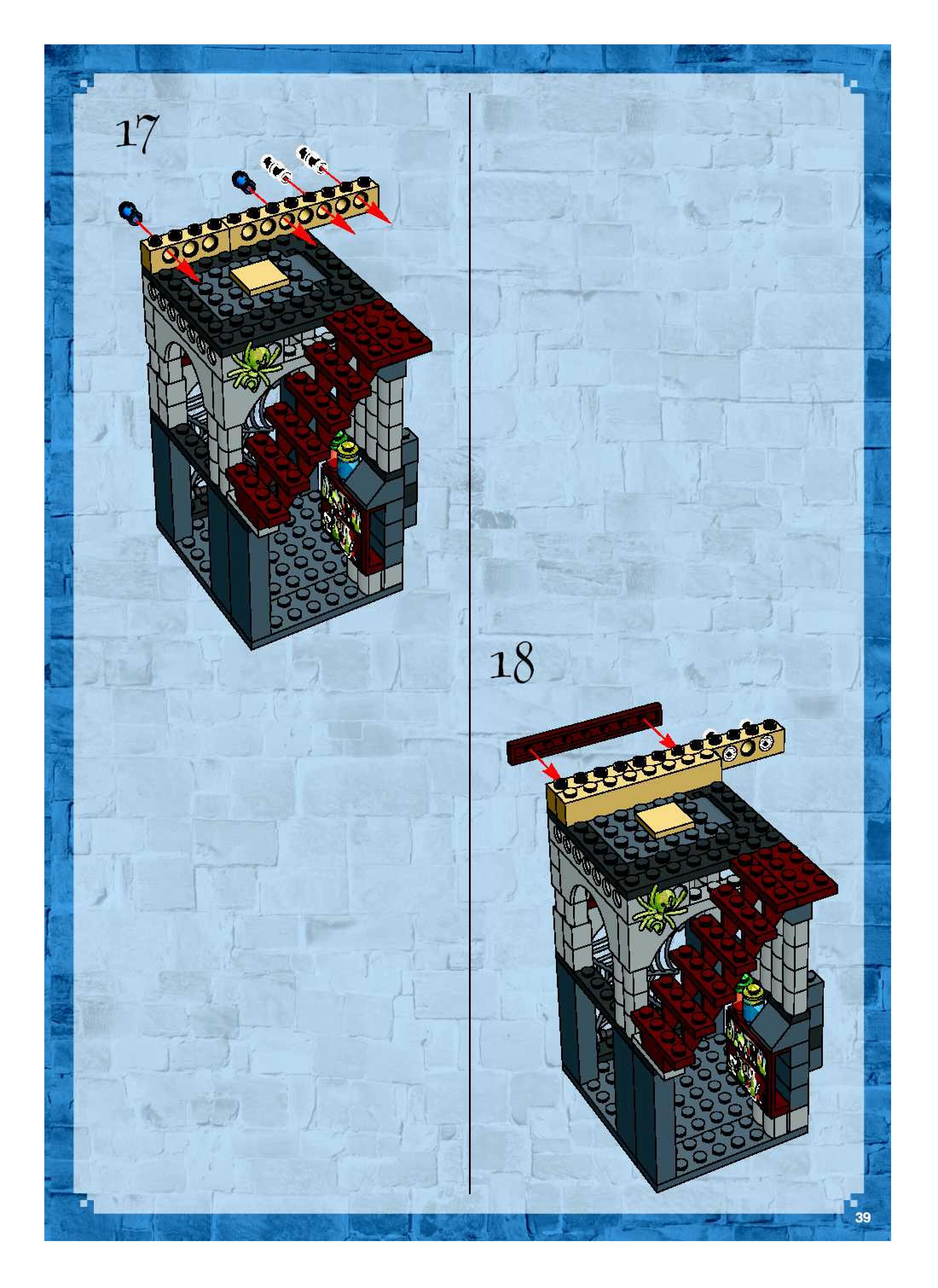 17

18

39