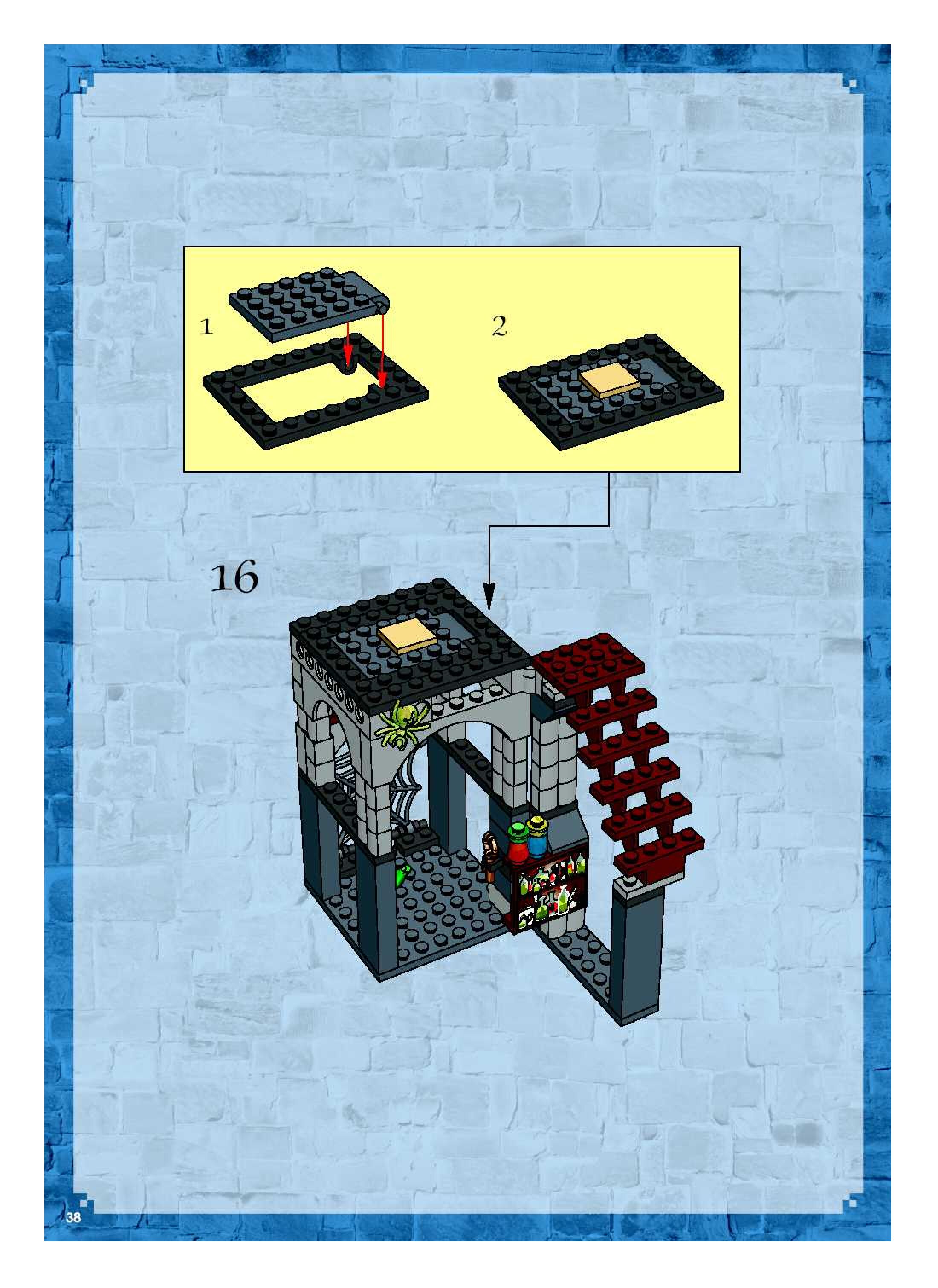 1

2

16

38