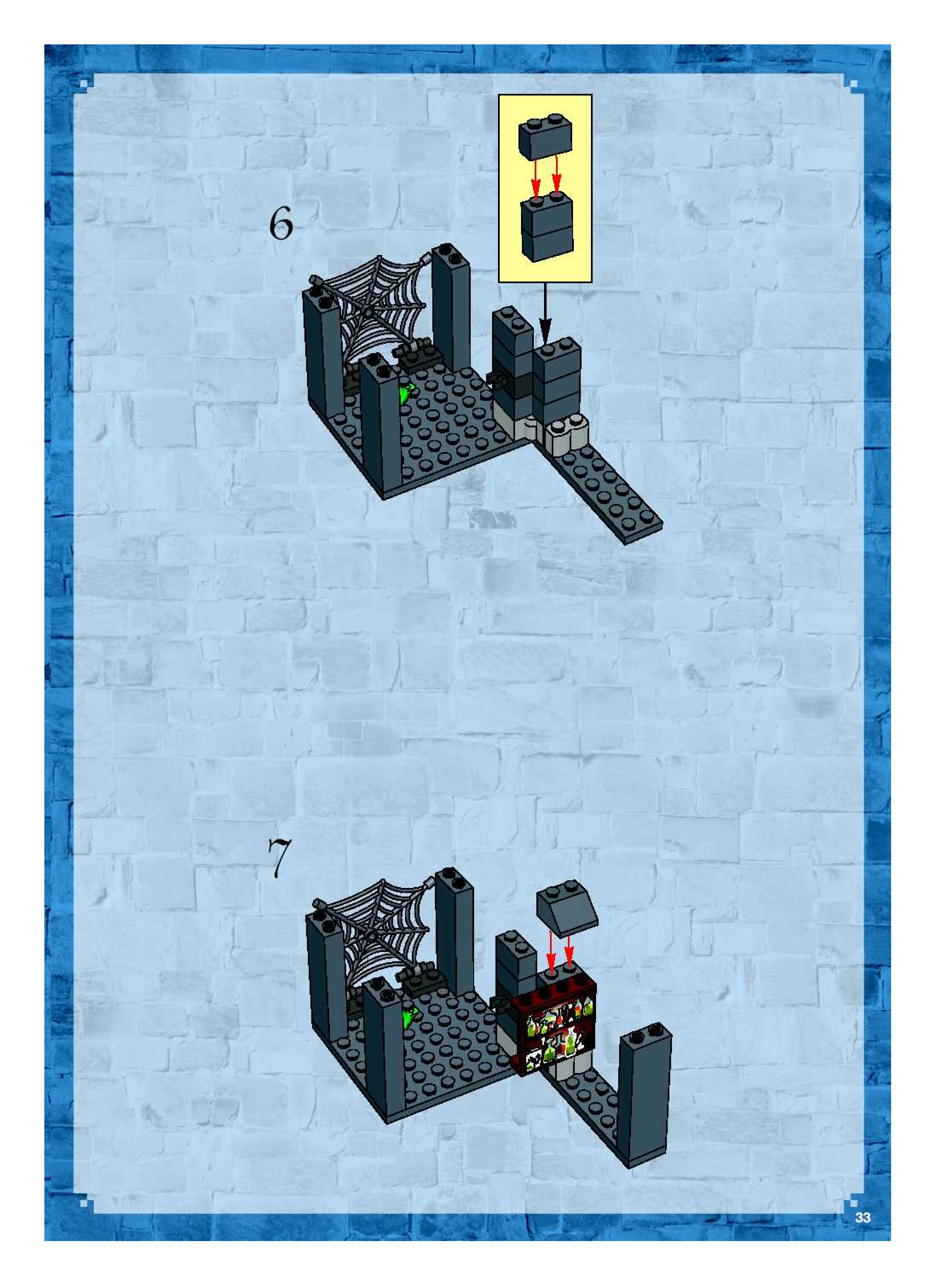 6

7

33