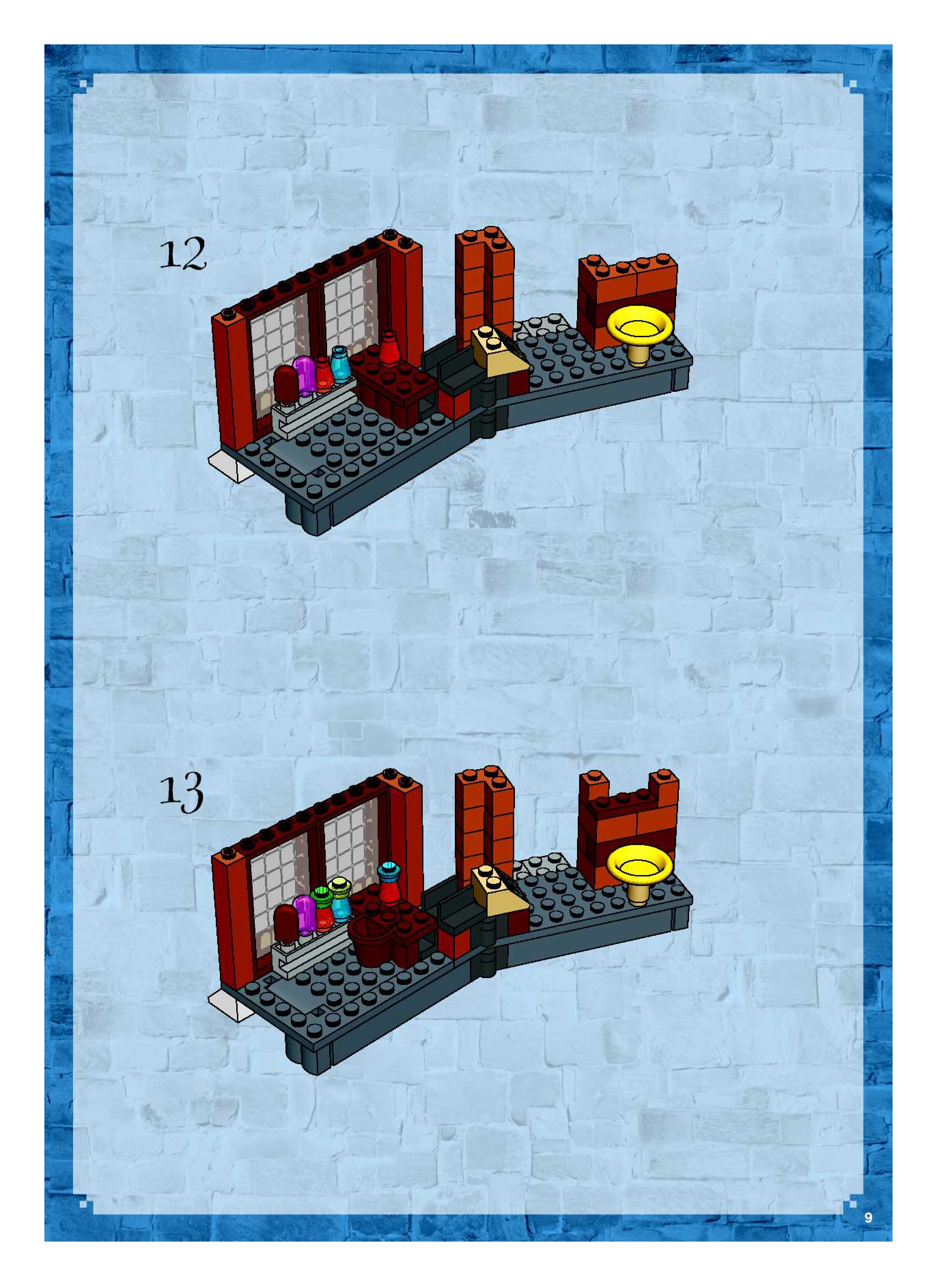 12

13

9