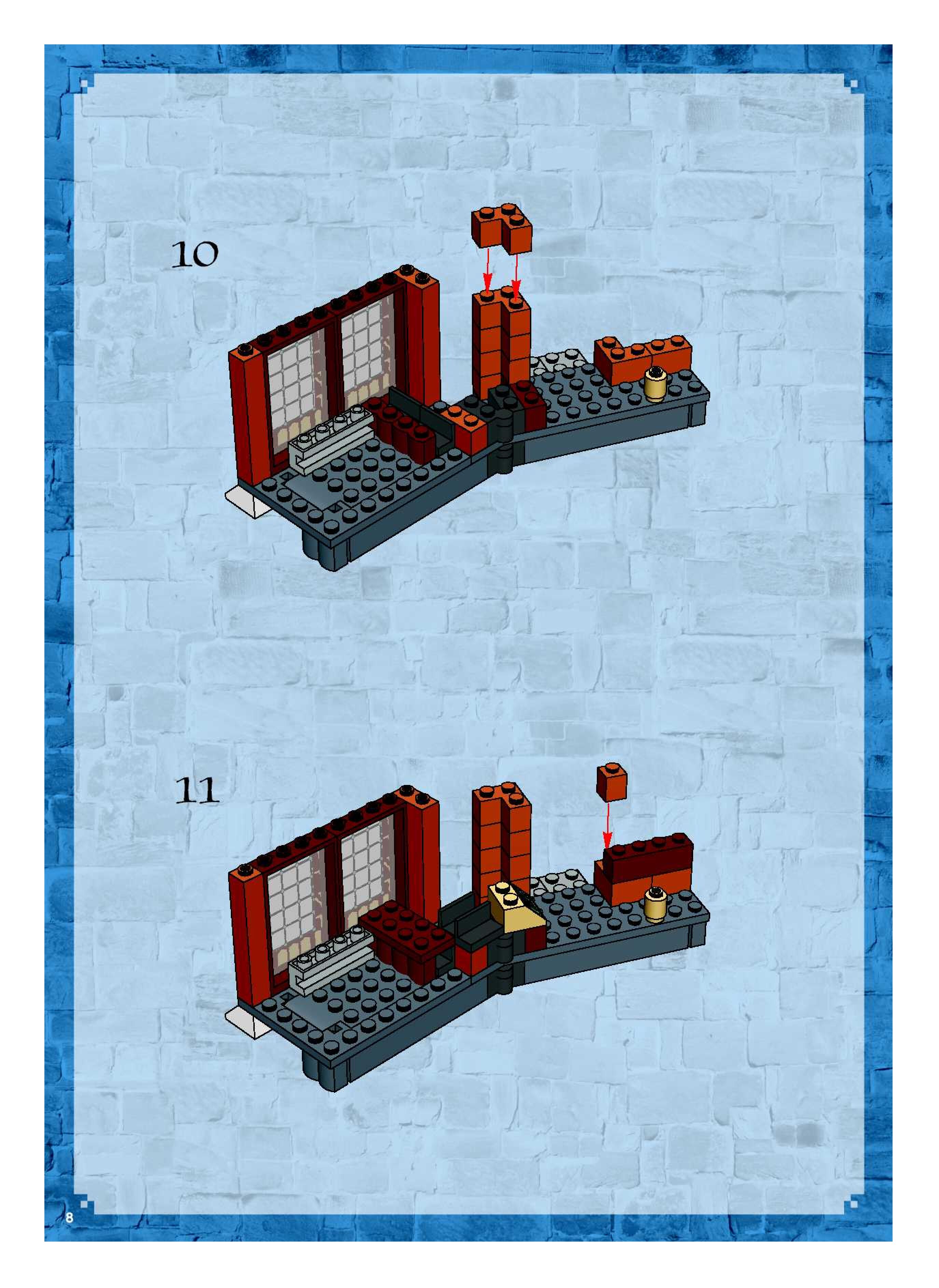 10

11

8