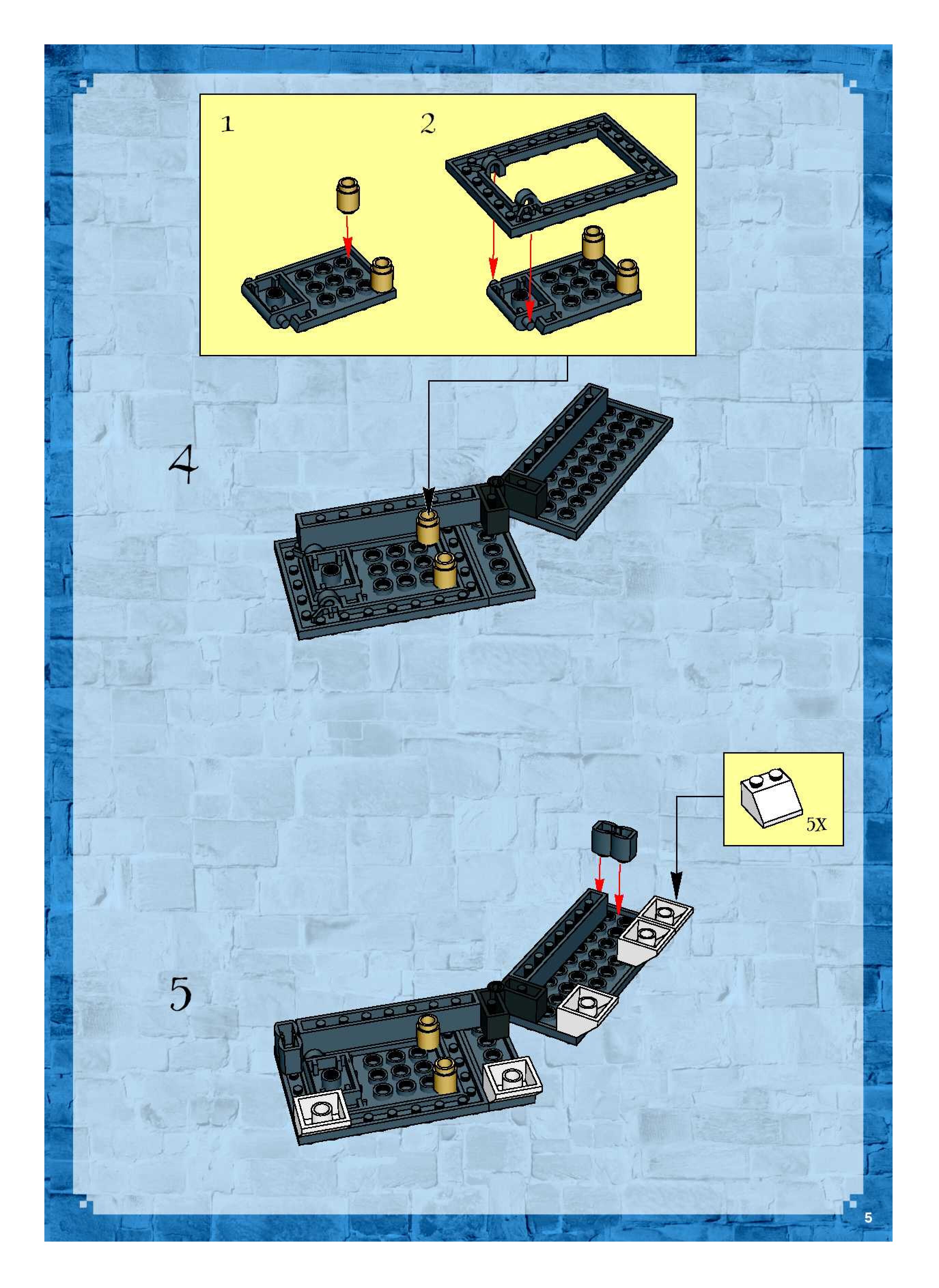 1

2

4

5X

5

5