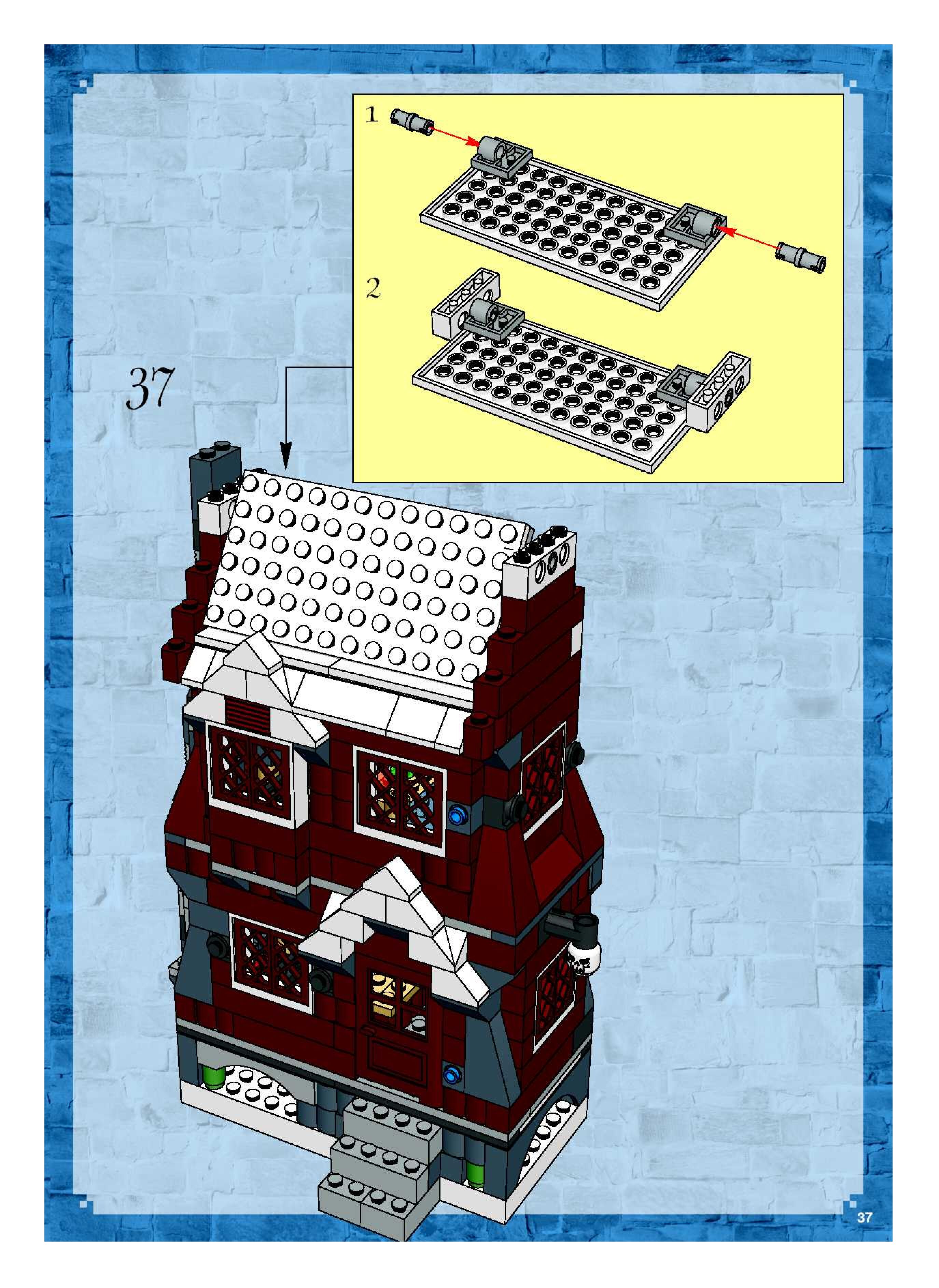 1

2

37

37