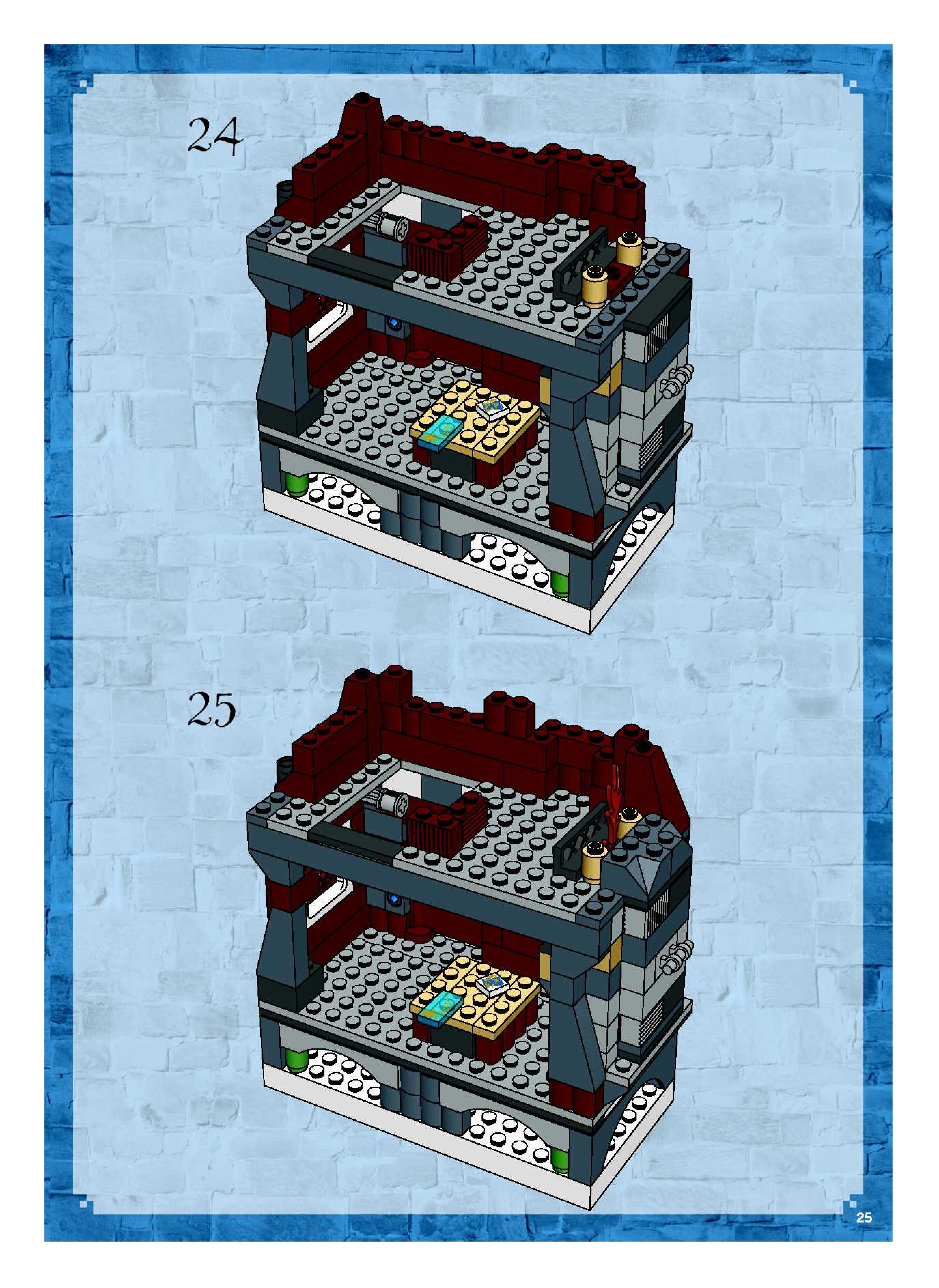 24

25

25