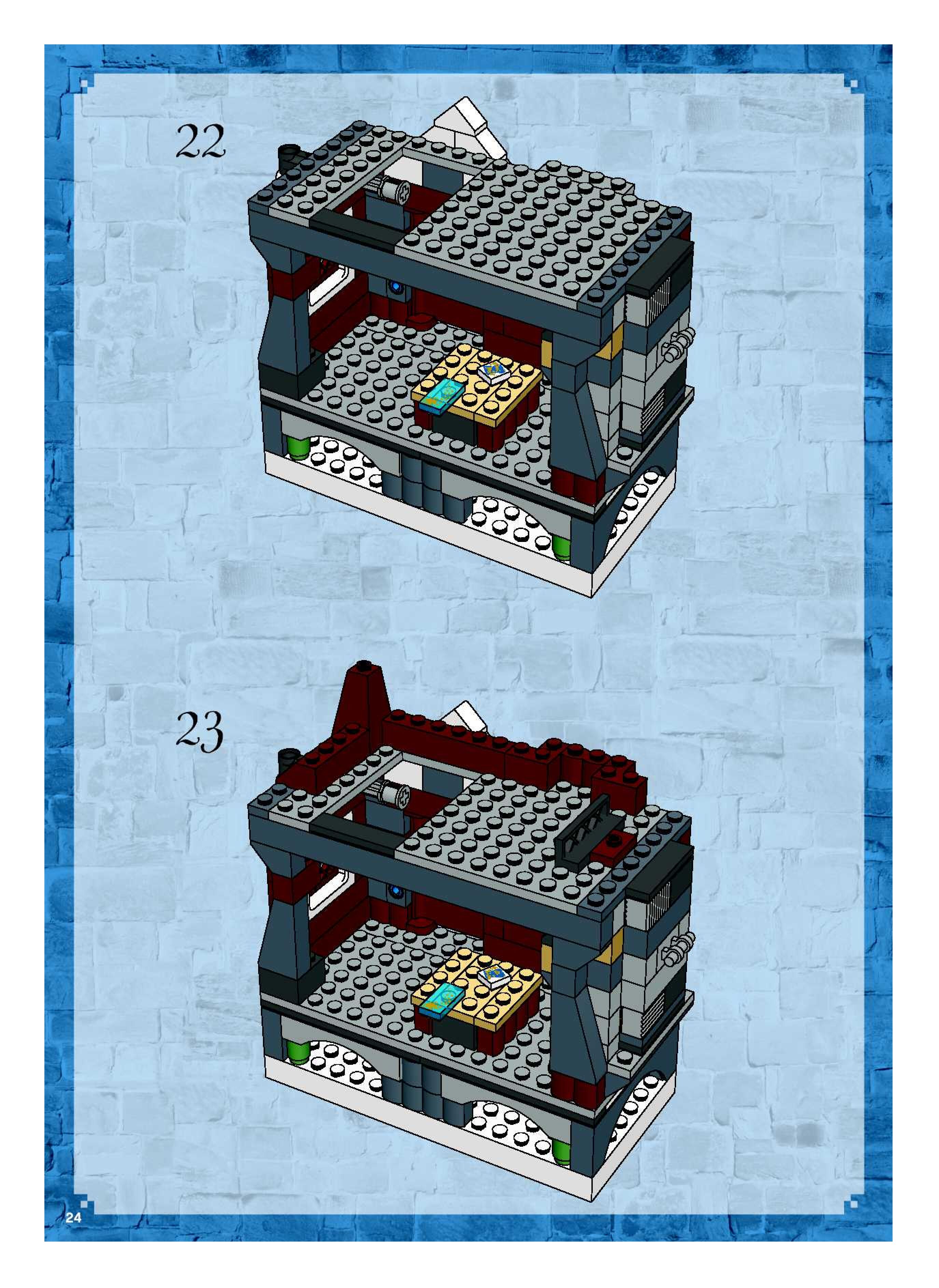 22

23

24