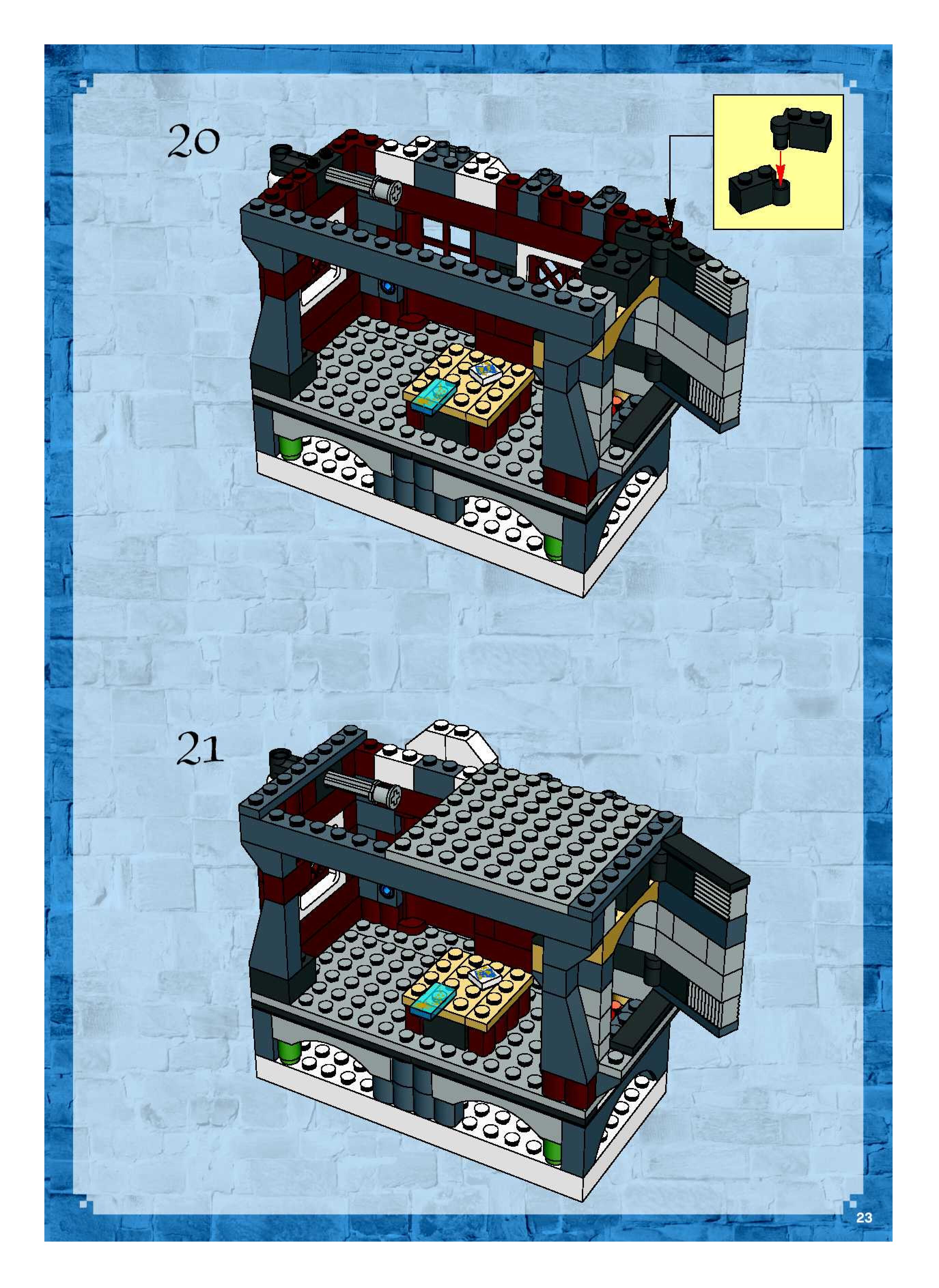 20

21

23