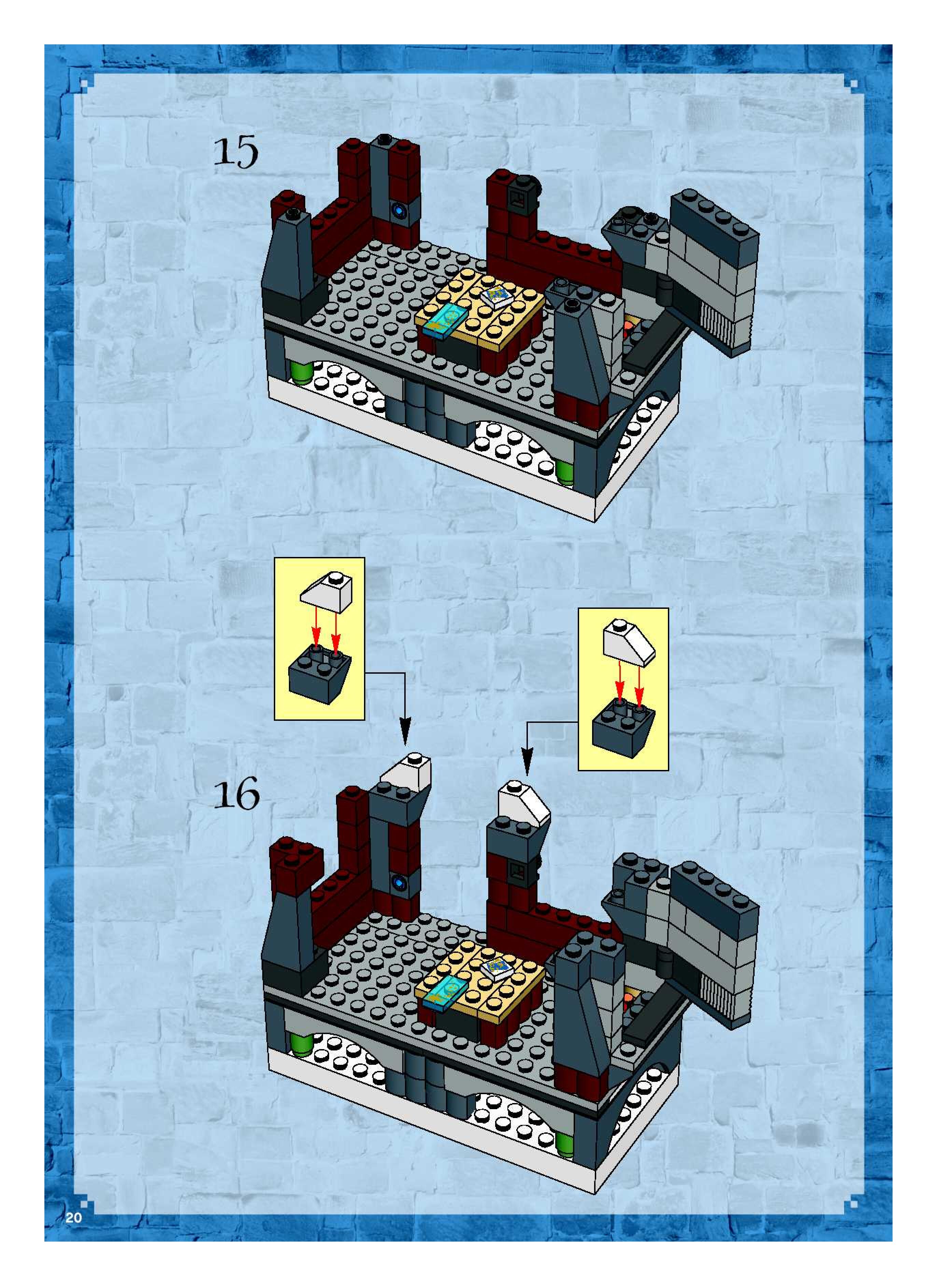 15

16

20