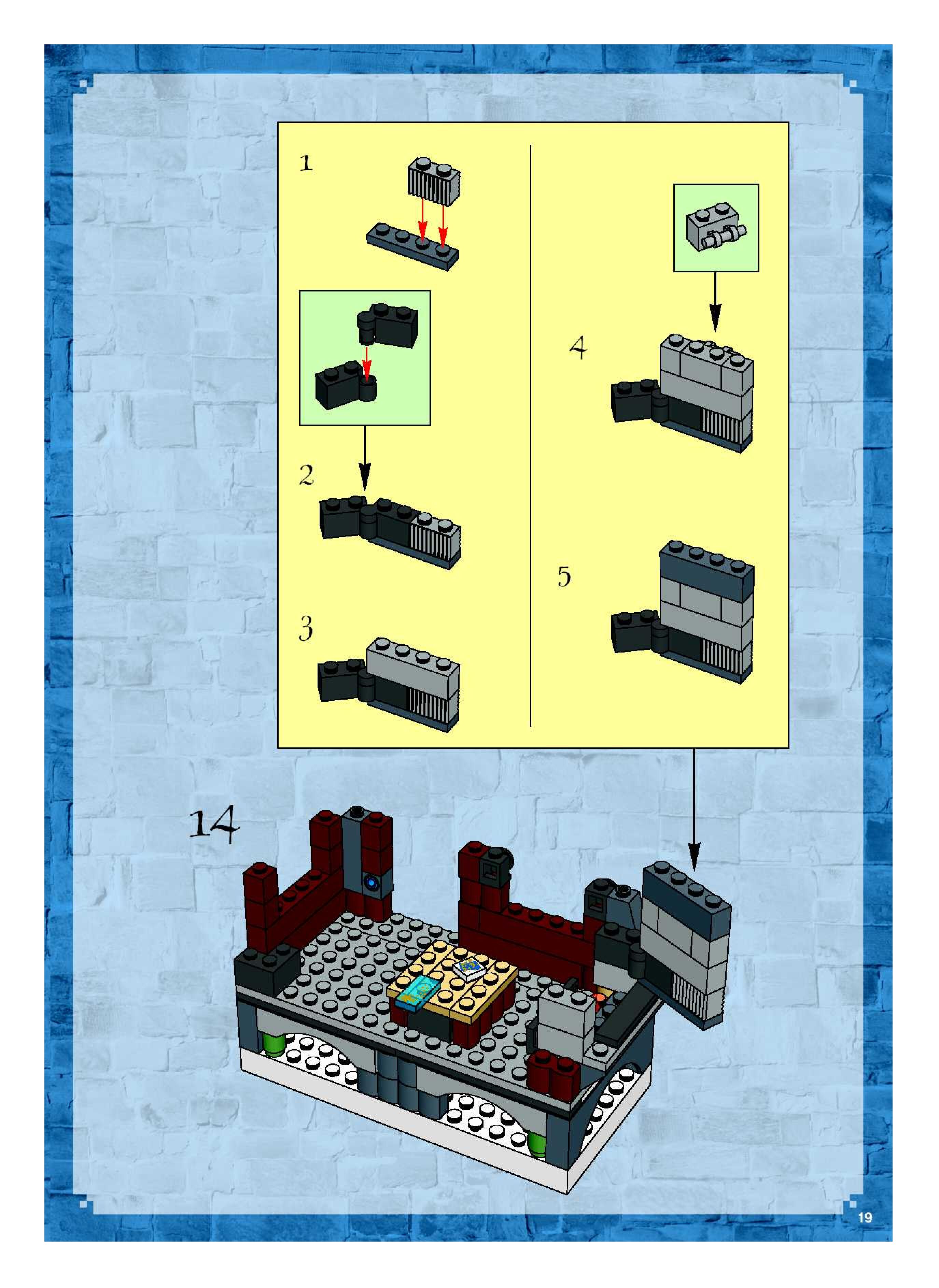 1

2

3

4

5

14

19