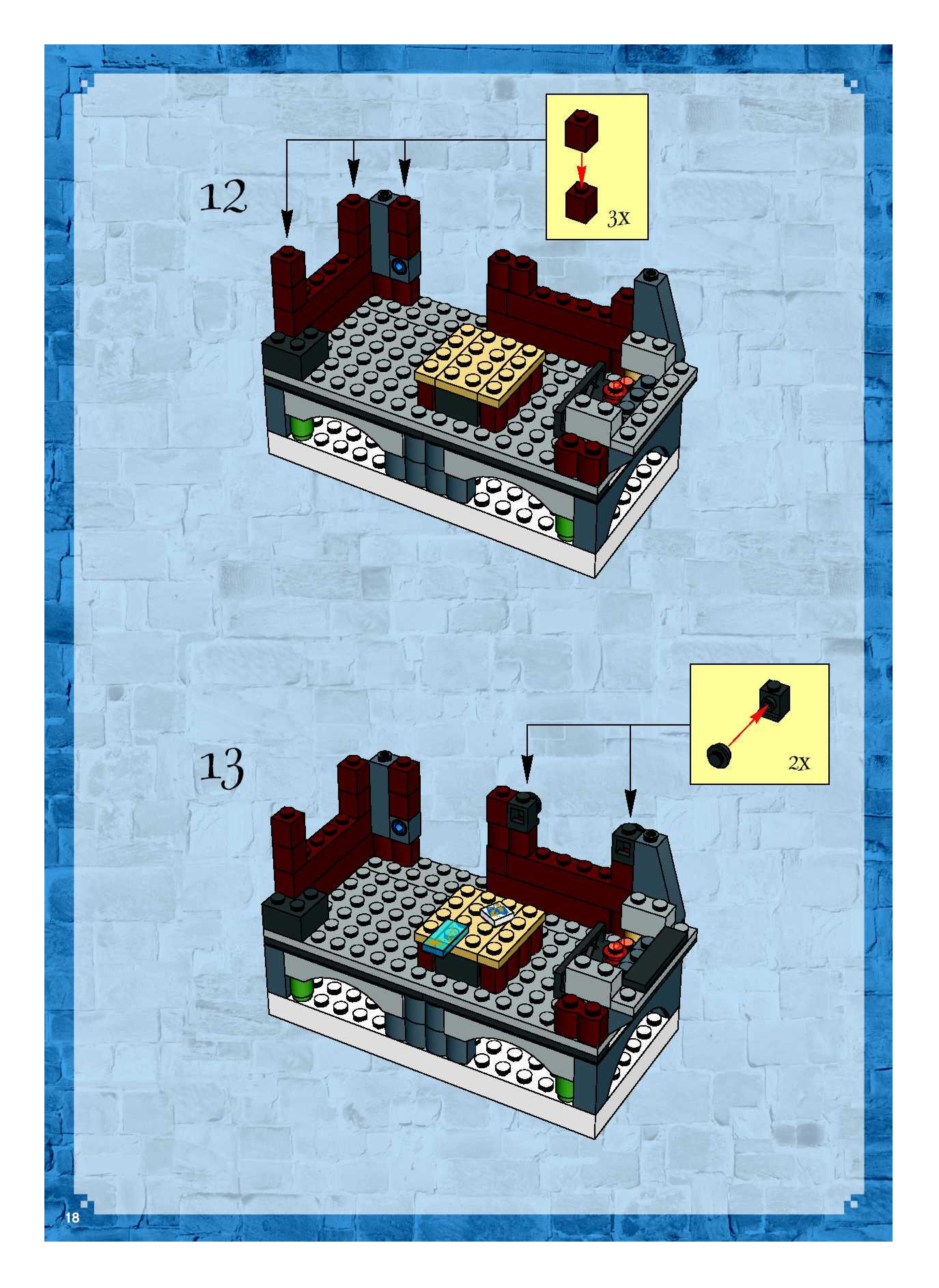 12

3x

13

2x

18