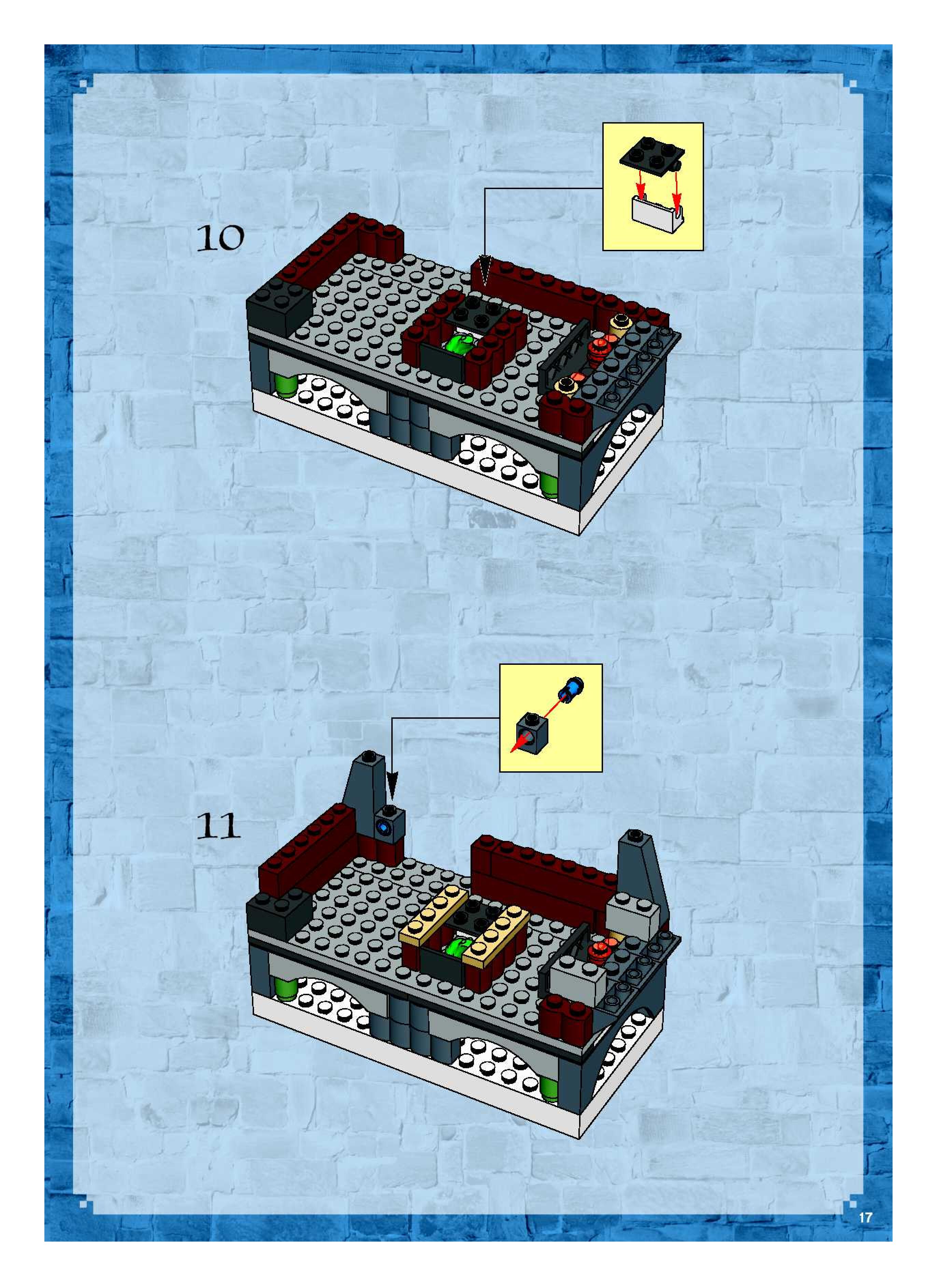 10

11

17