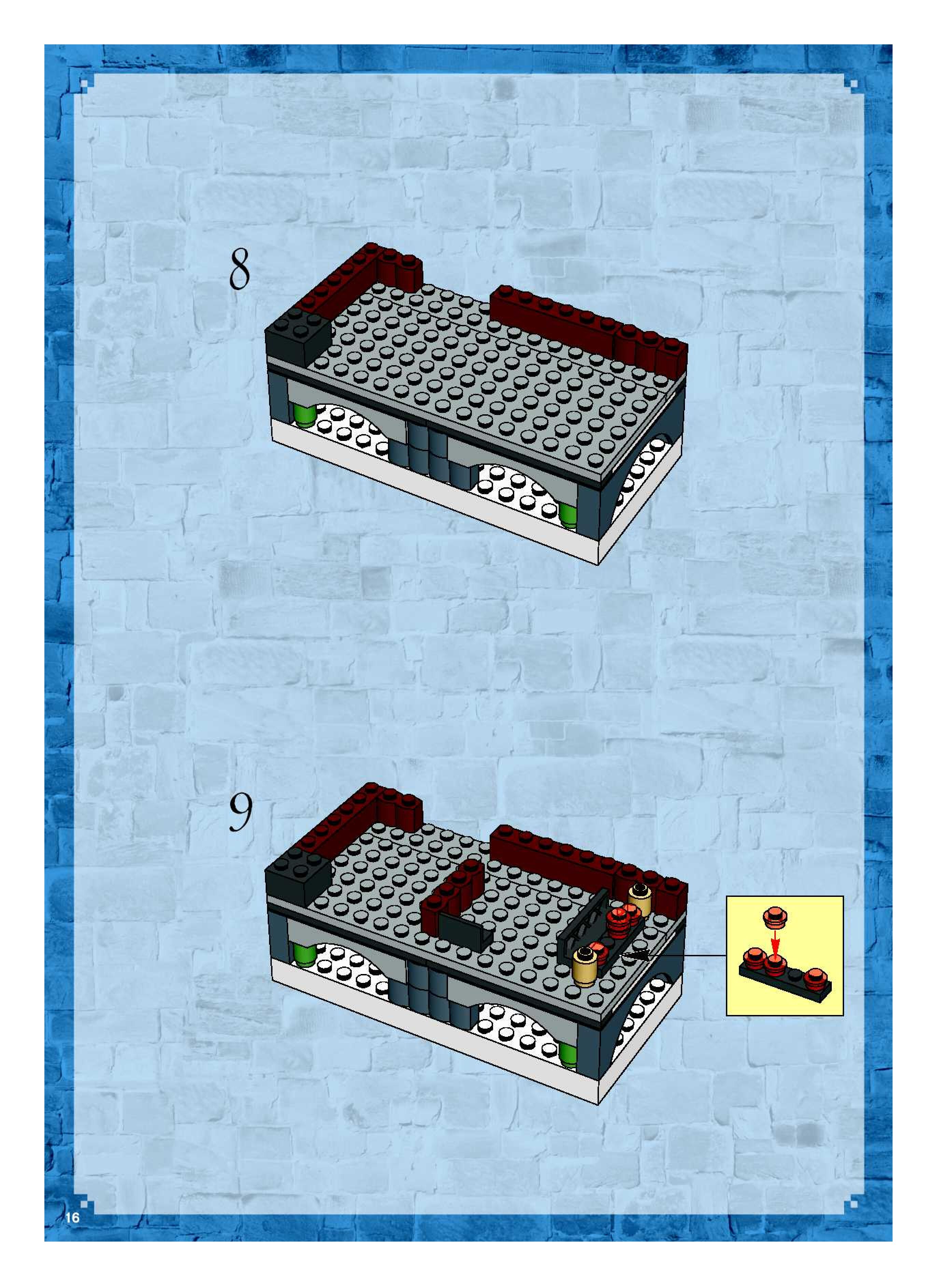 8

9

16