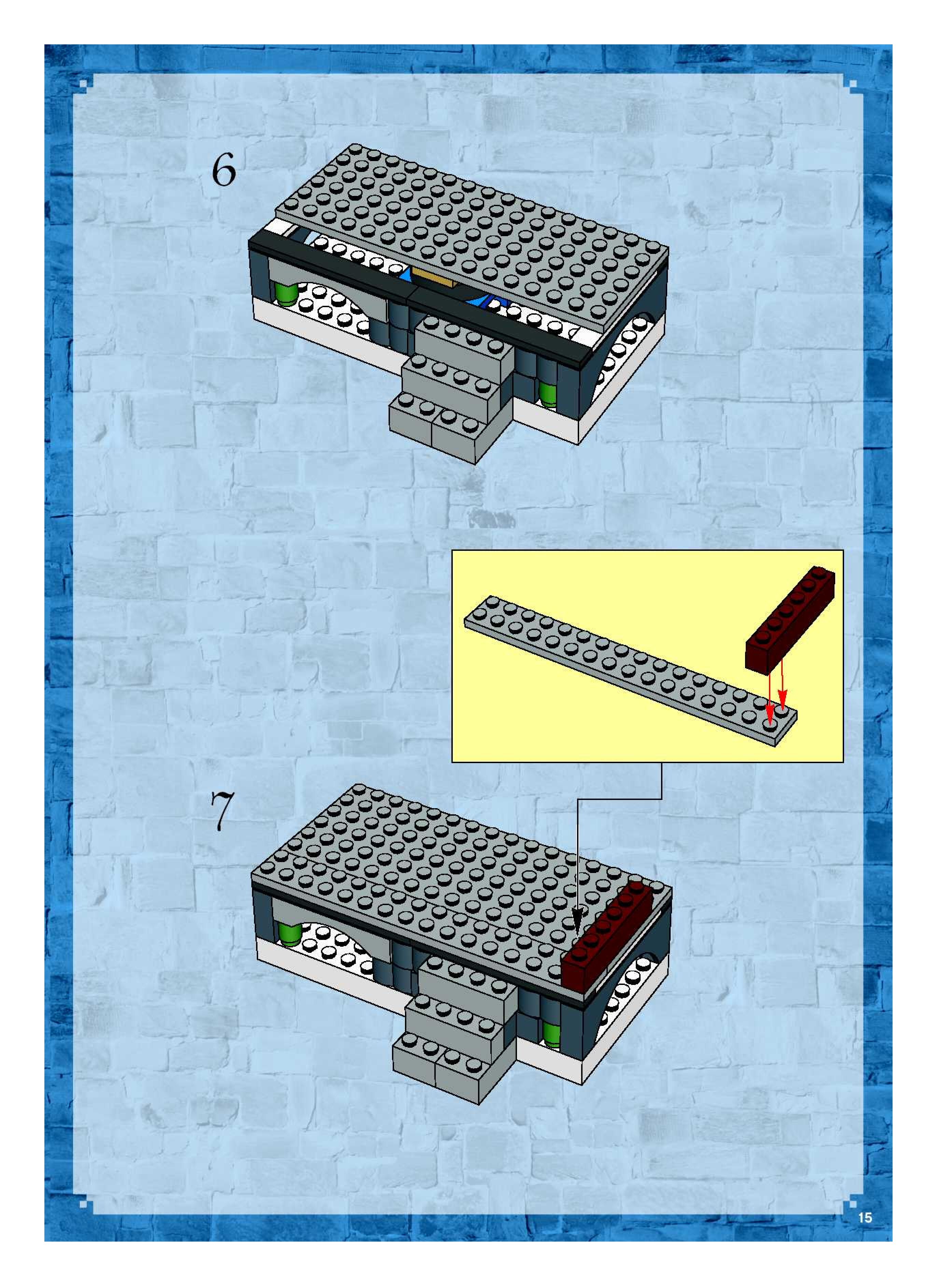 6

7

15