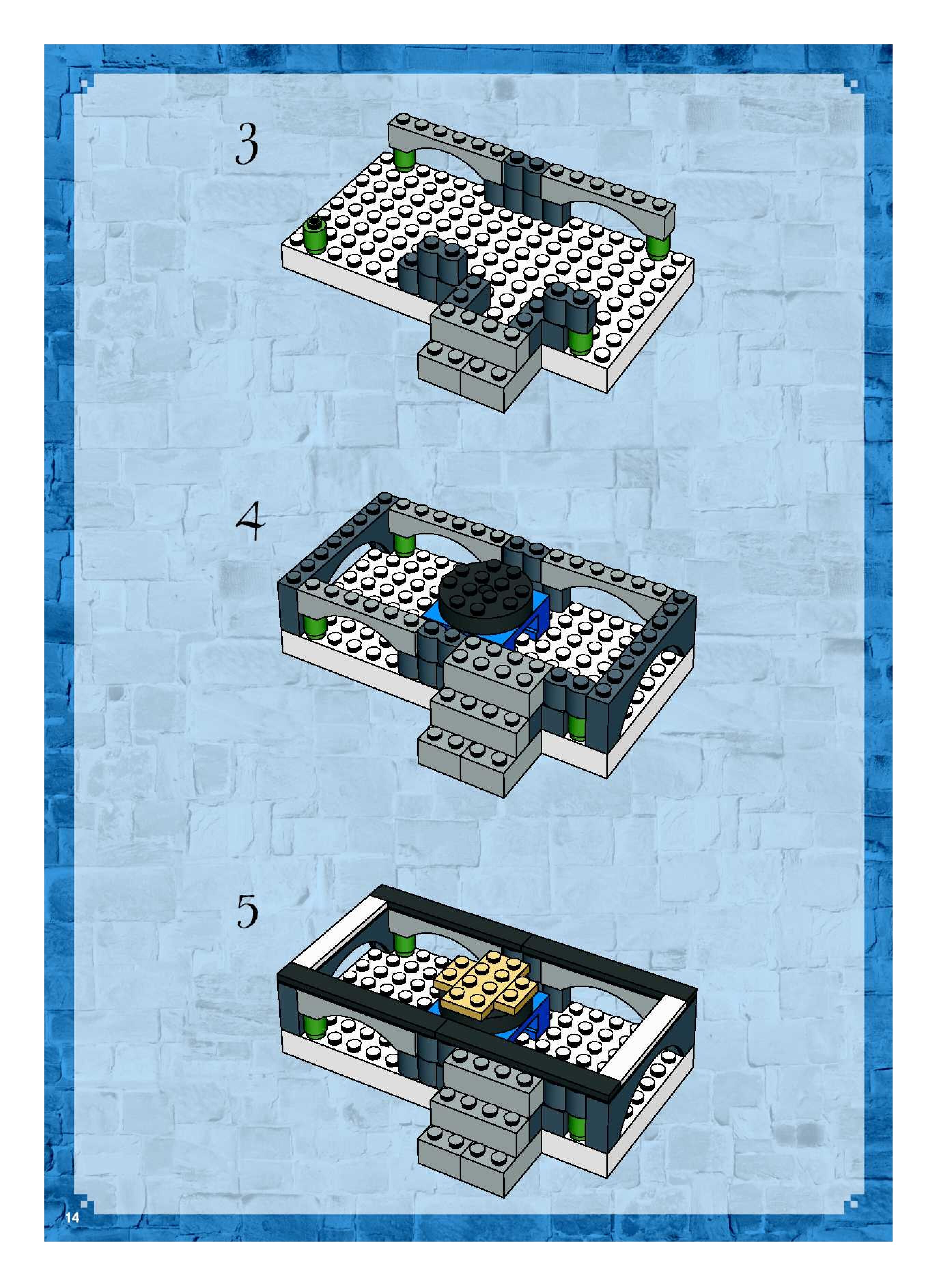 3

4

5

14