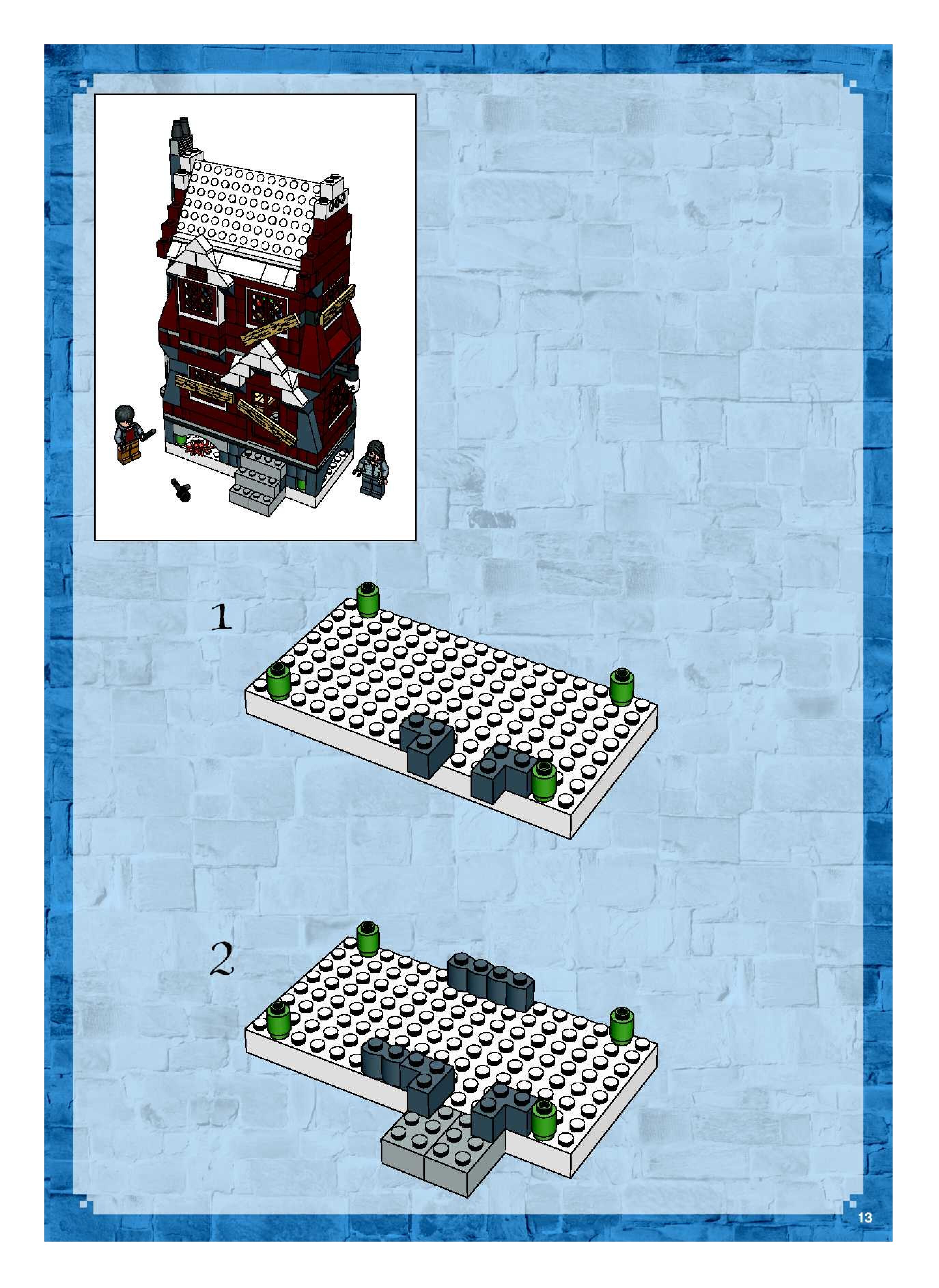 1

2

13