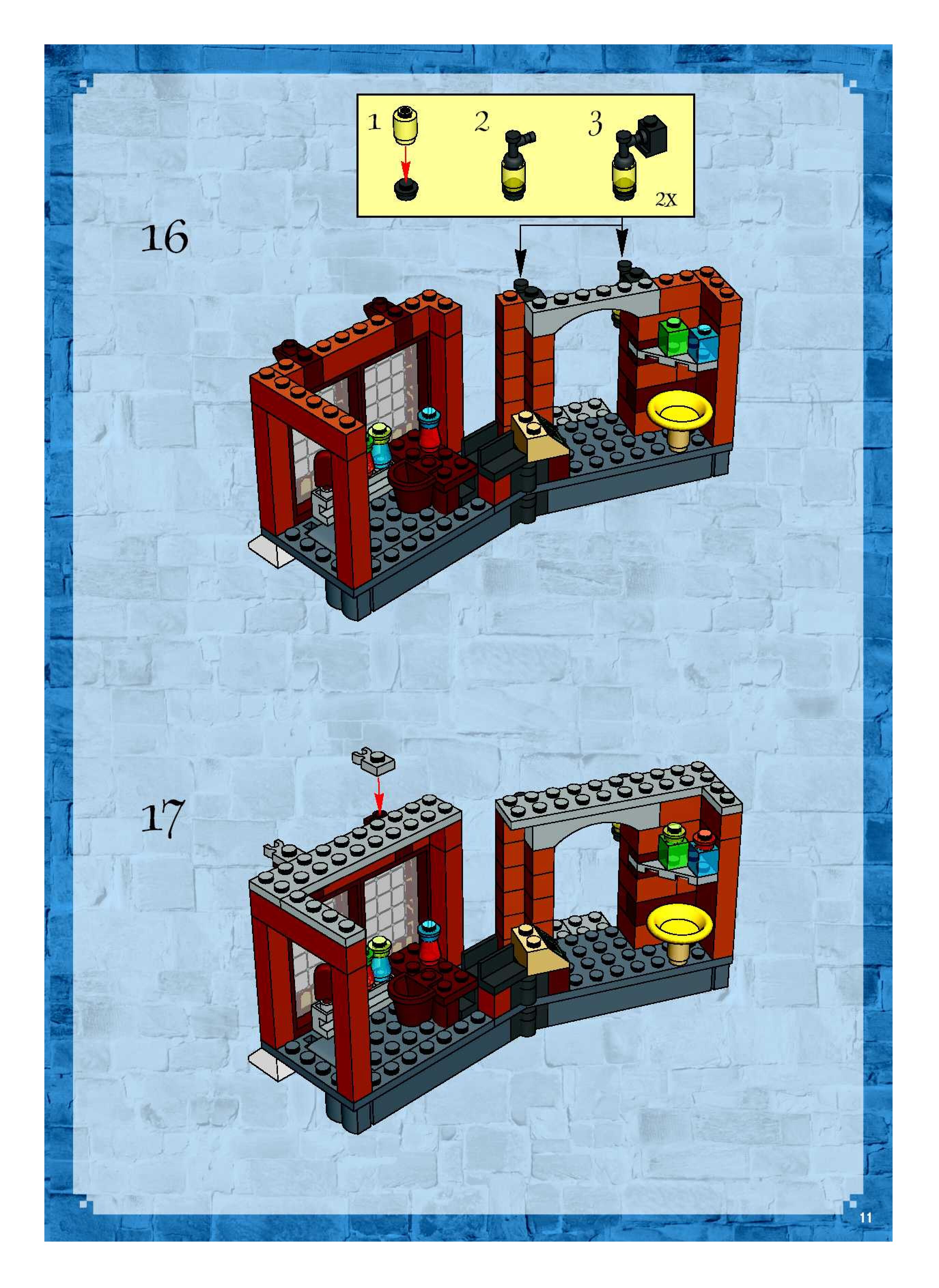 1

2

3

2x

16

17

11