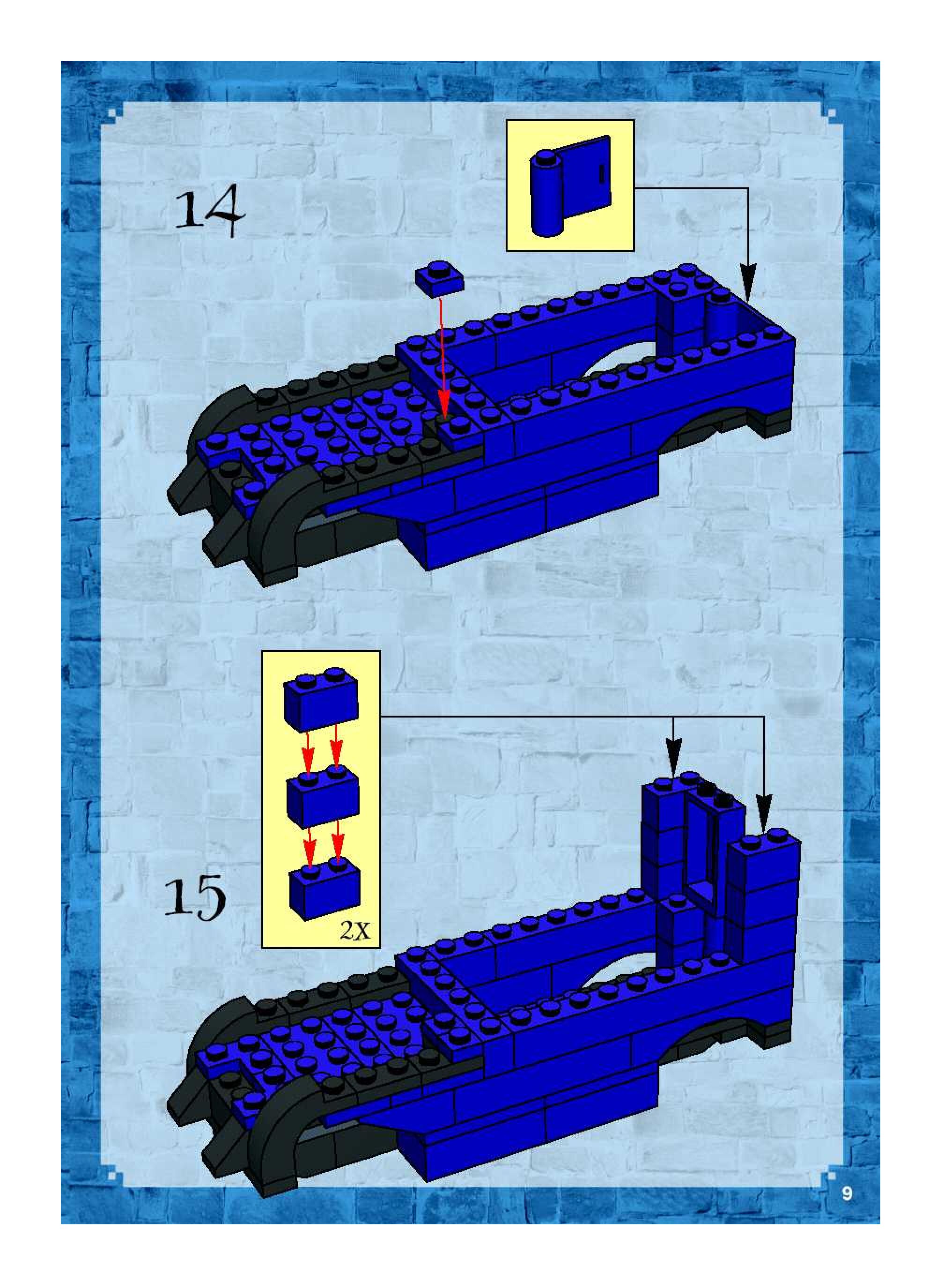 14

15

2x

9