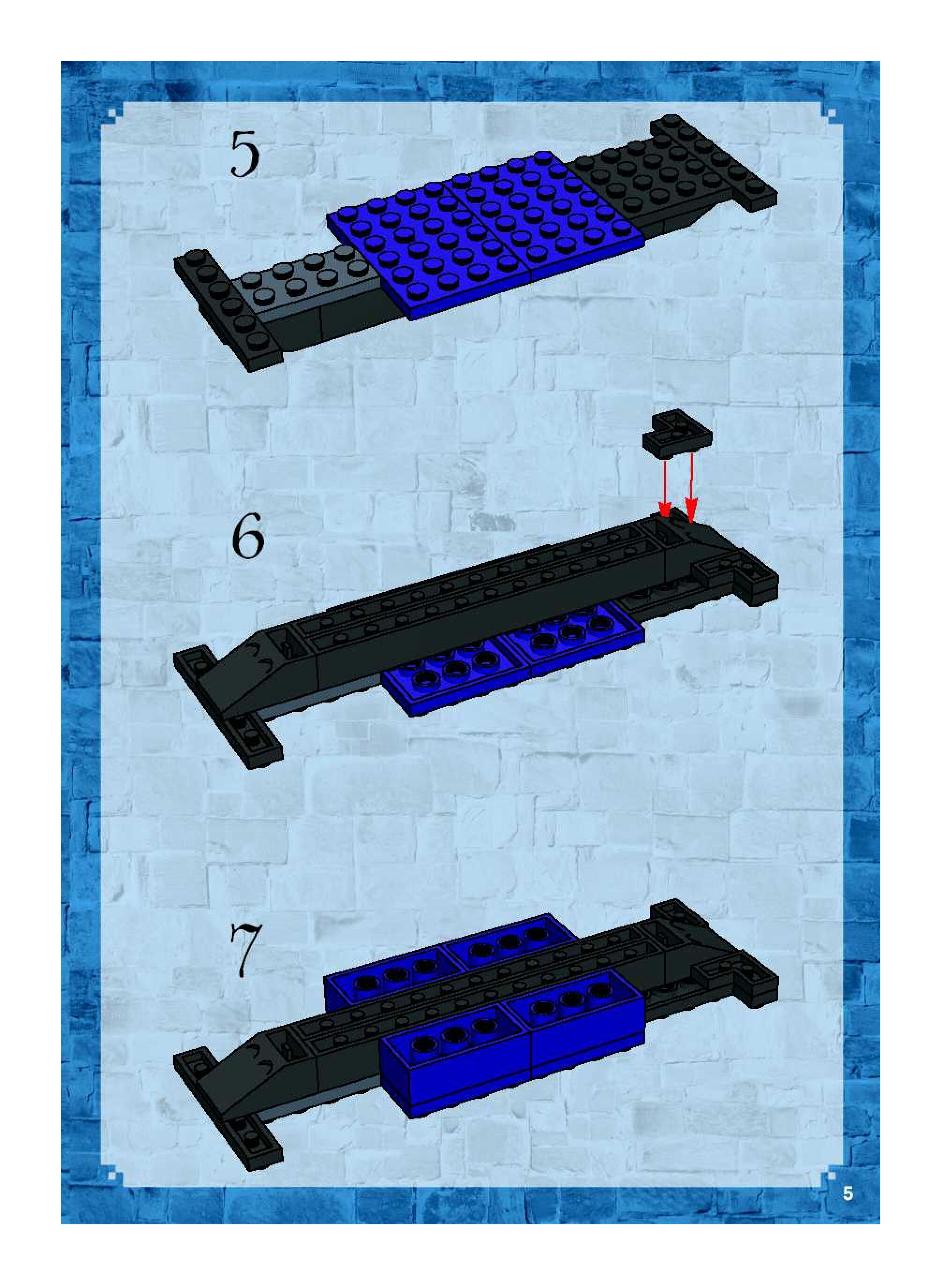 5

6

7

5