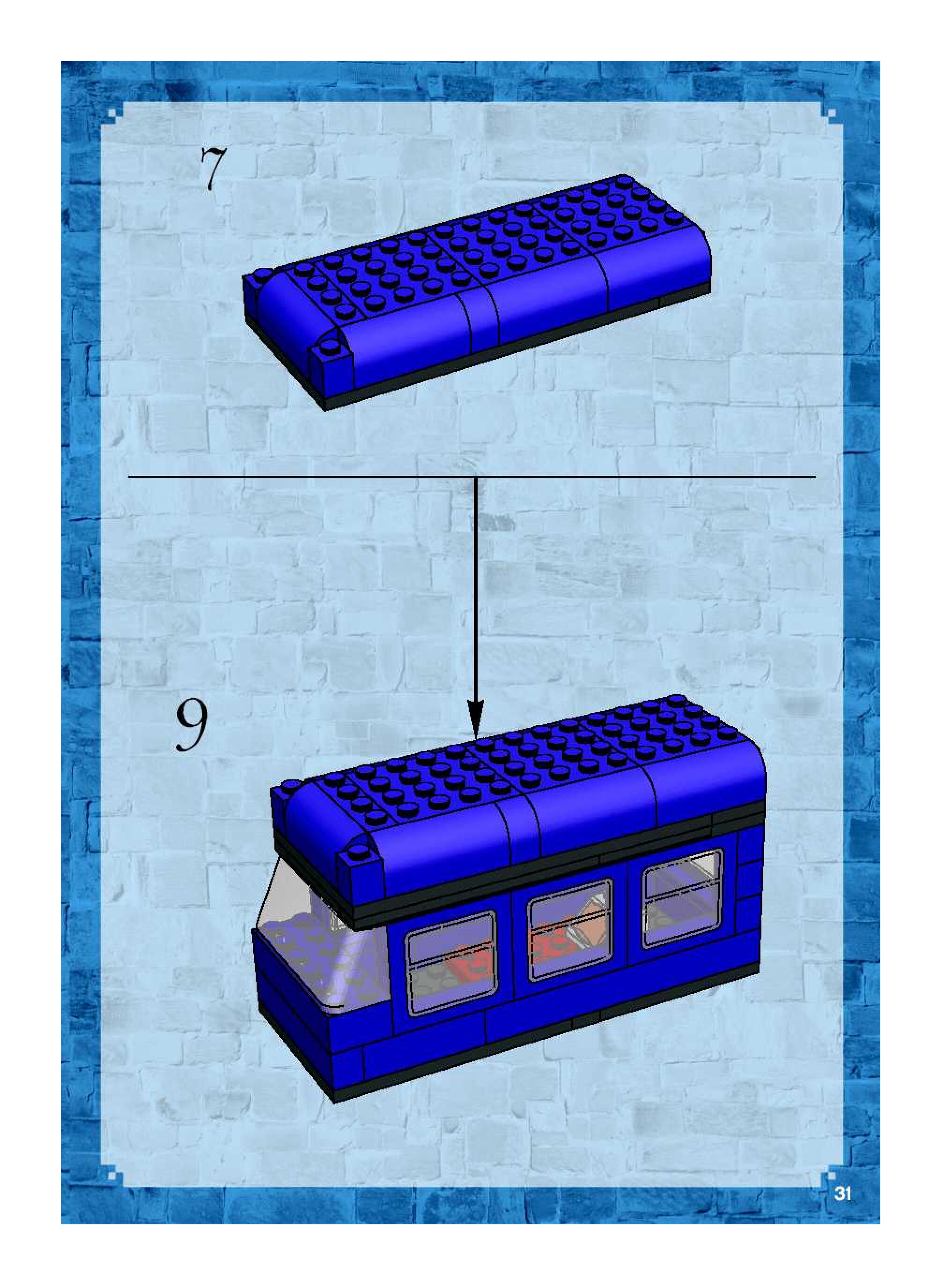 7

9

31