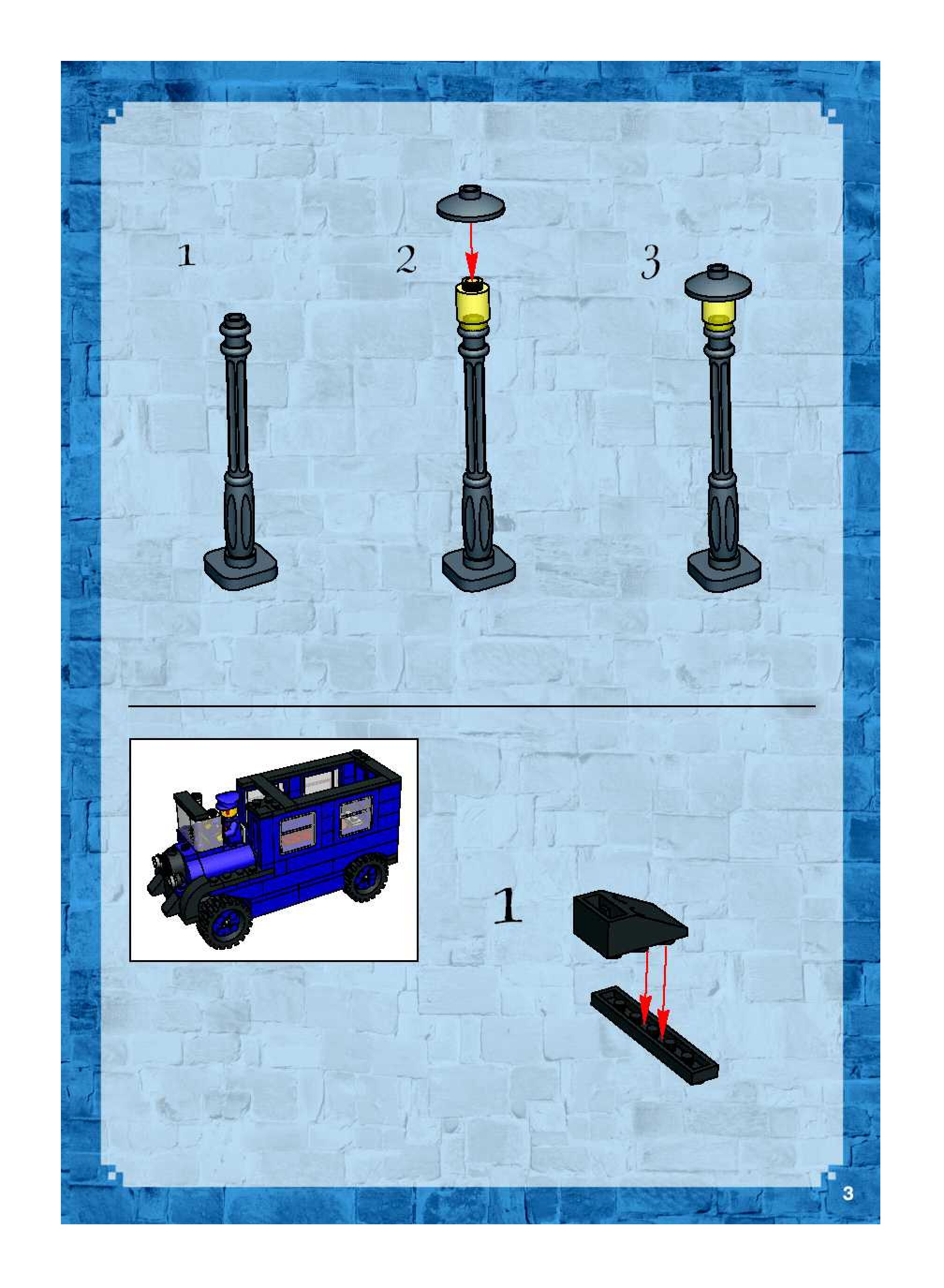 1

2

3

1

3