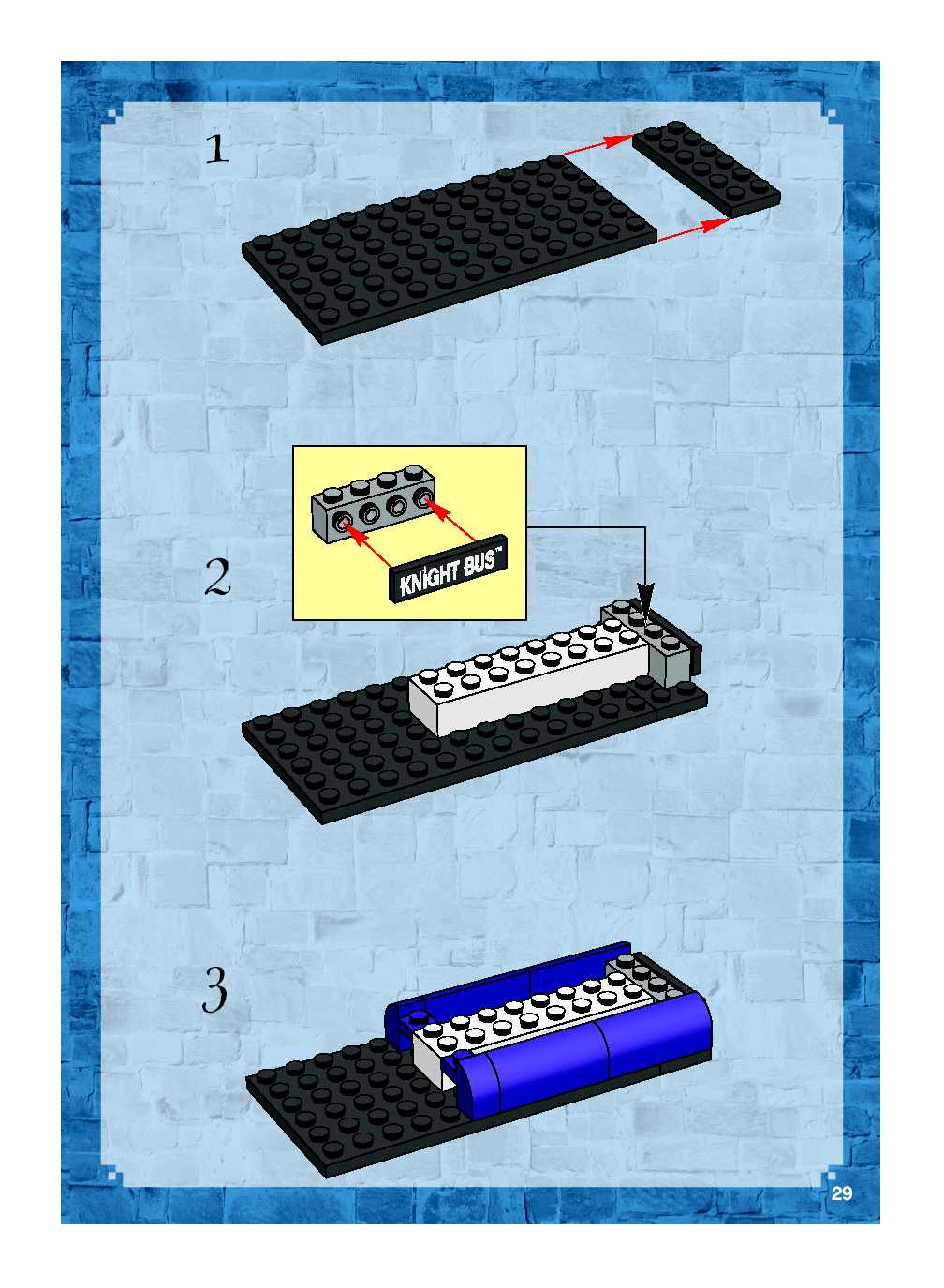 1

2

KNIGHT BUS™

3

29