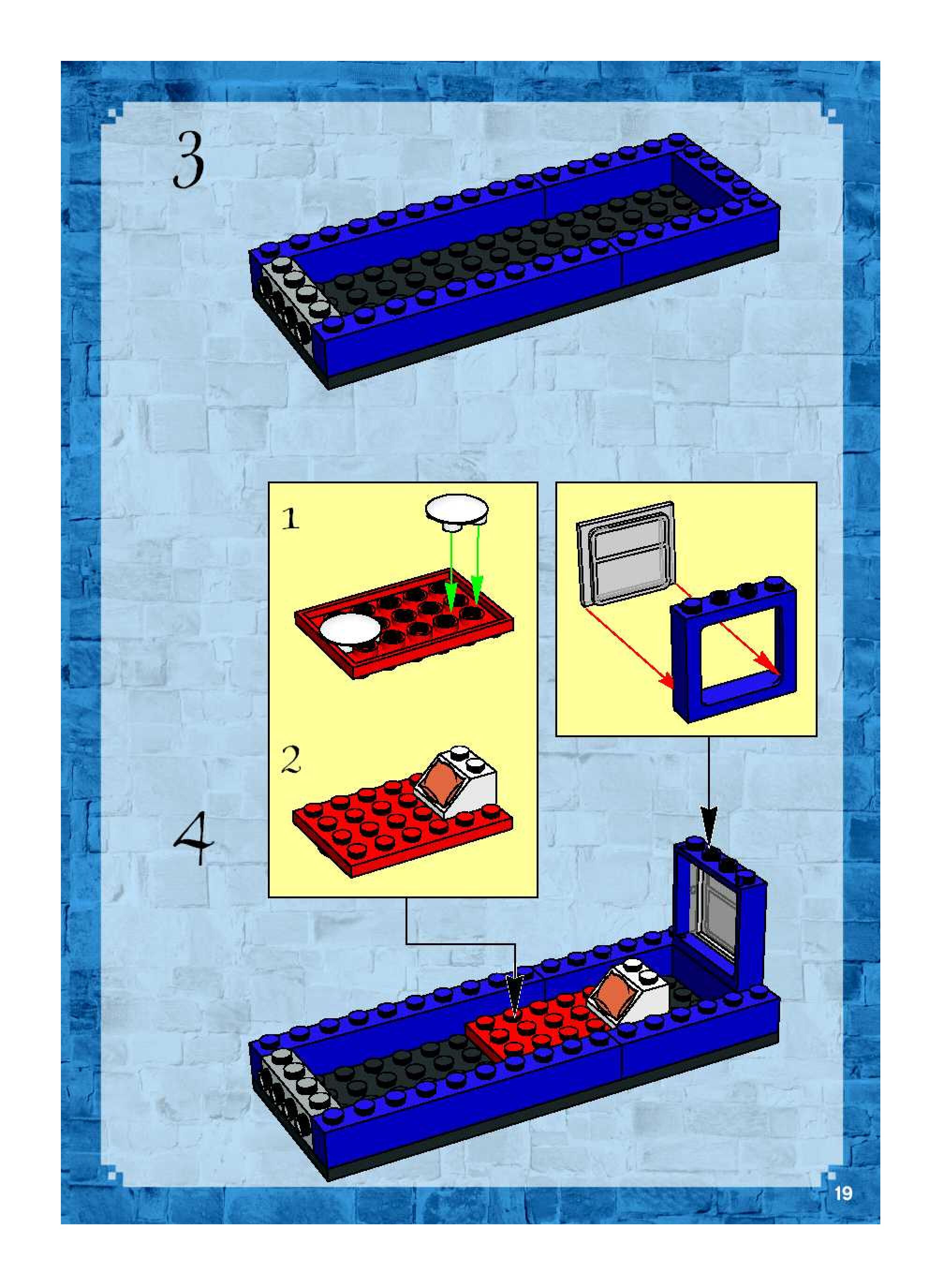 3

1

2

4

19