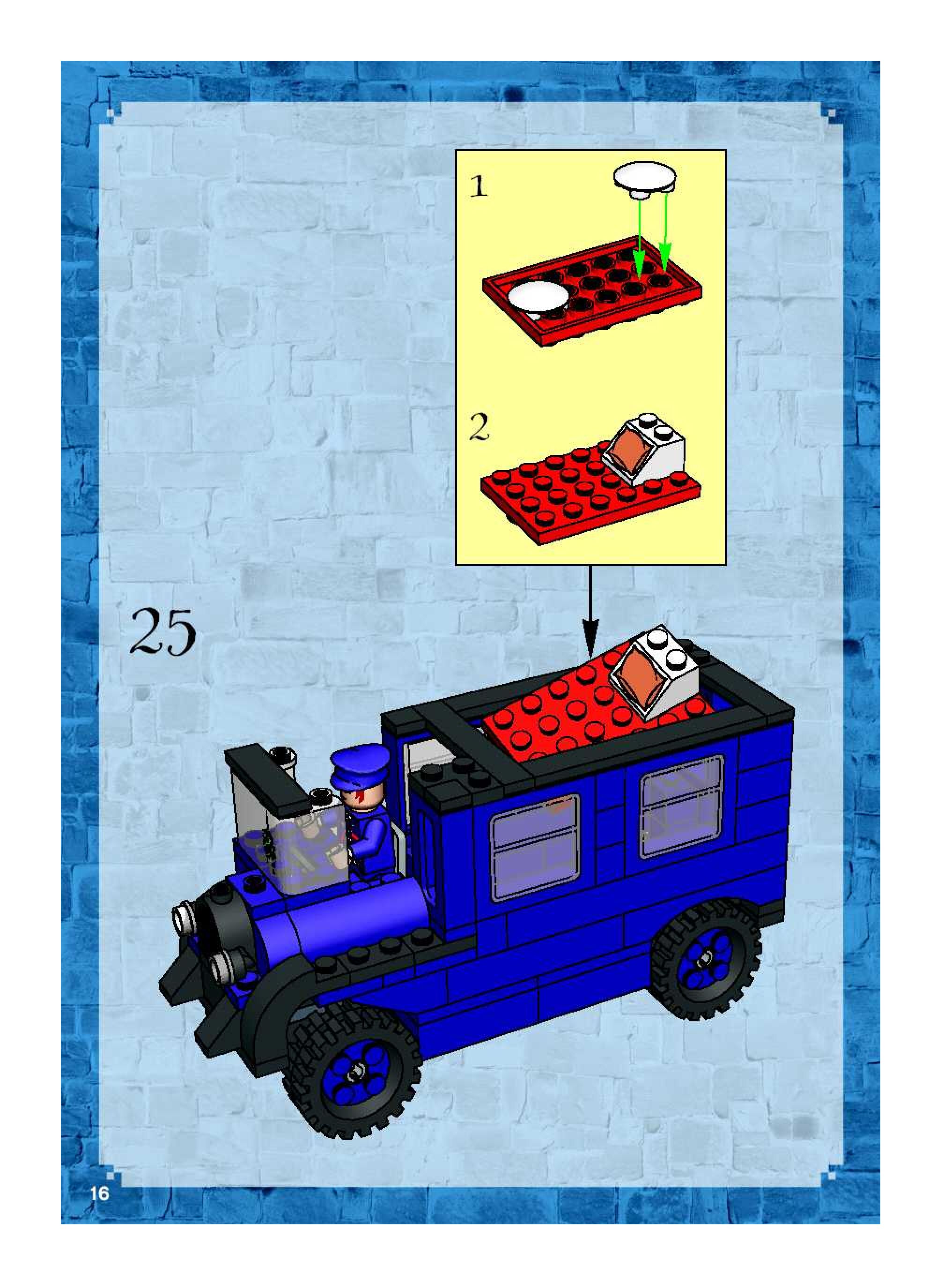 1

2

25

16