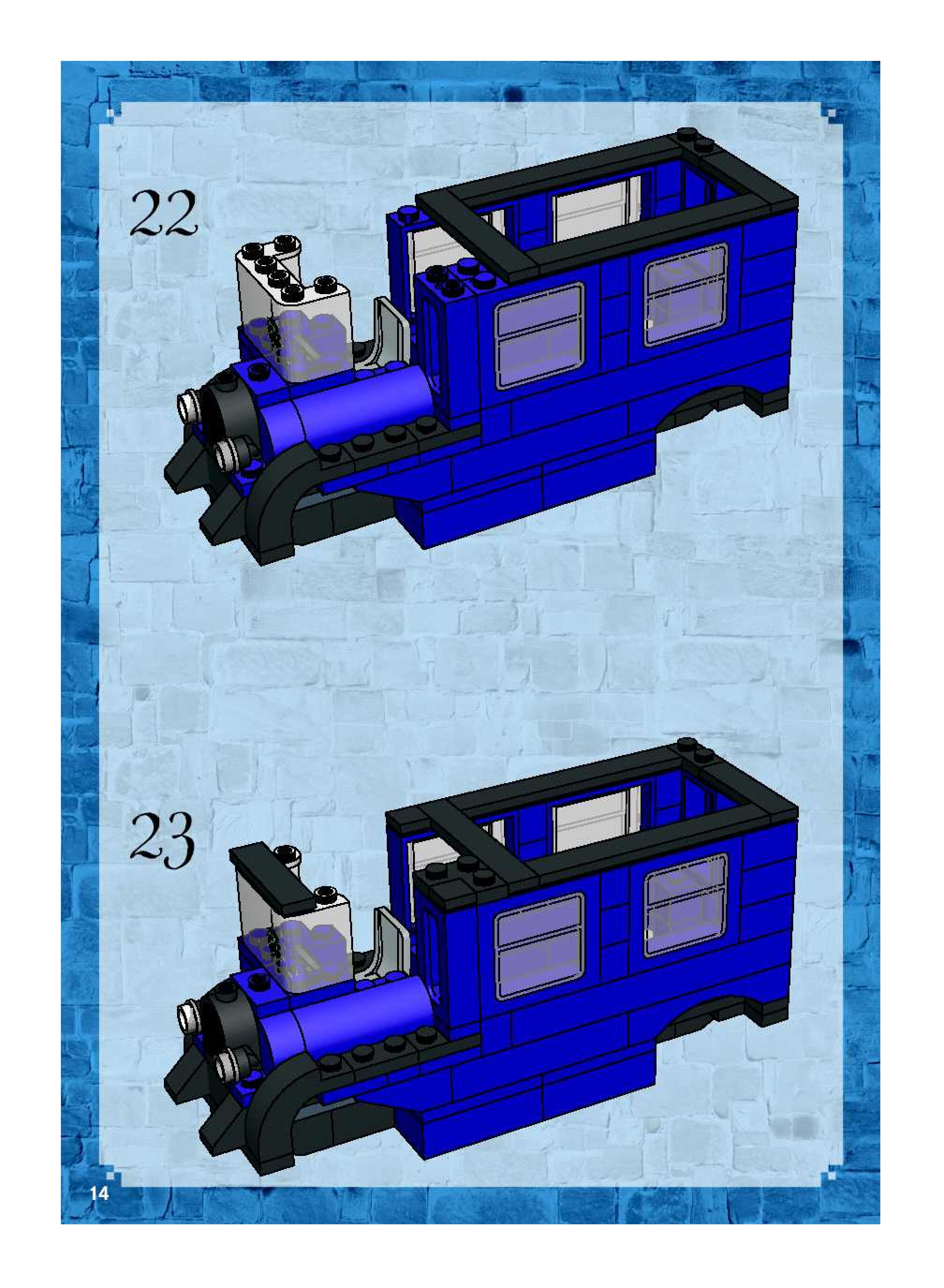 22

23

14