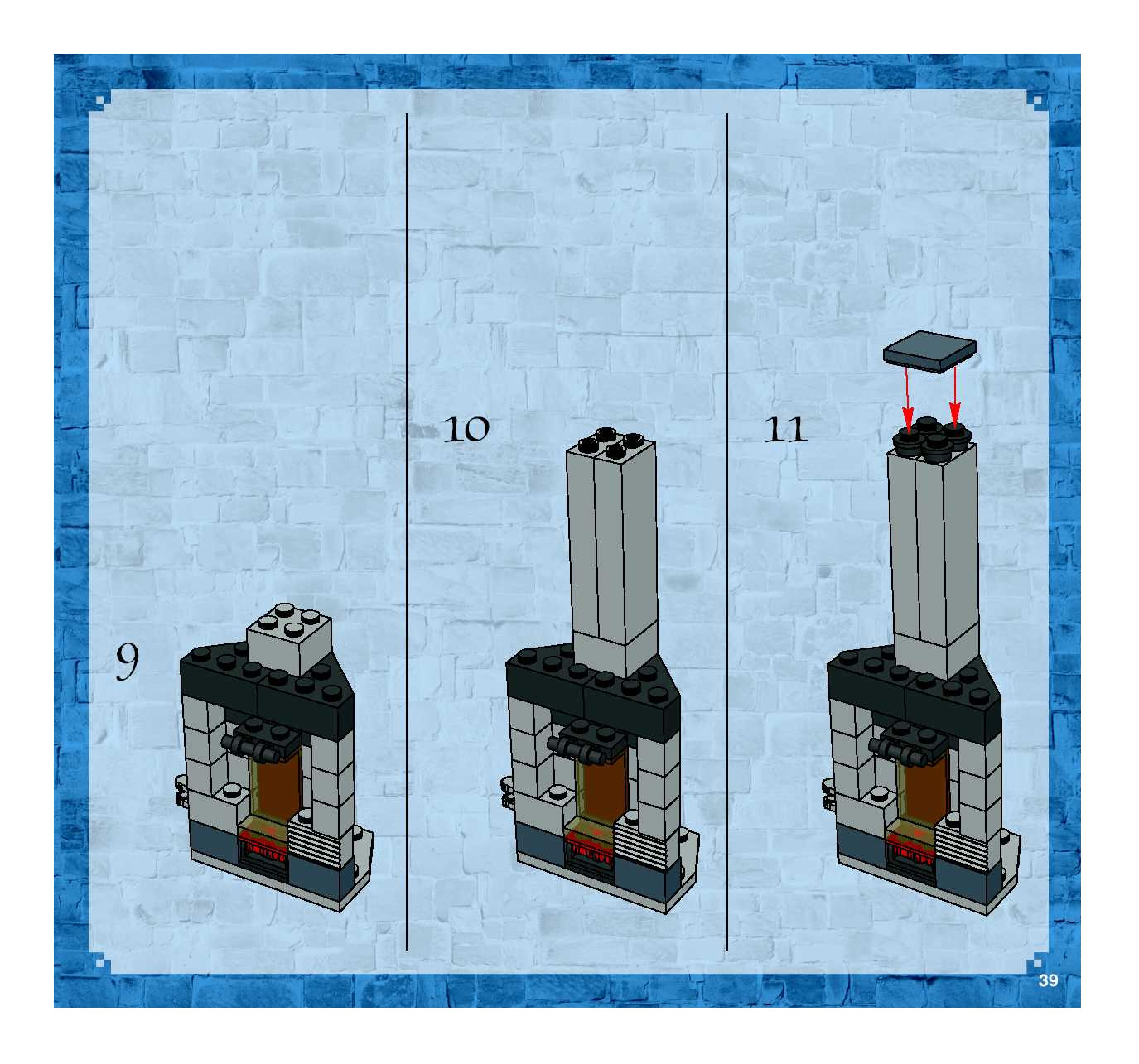 9

10

11

39