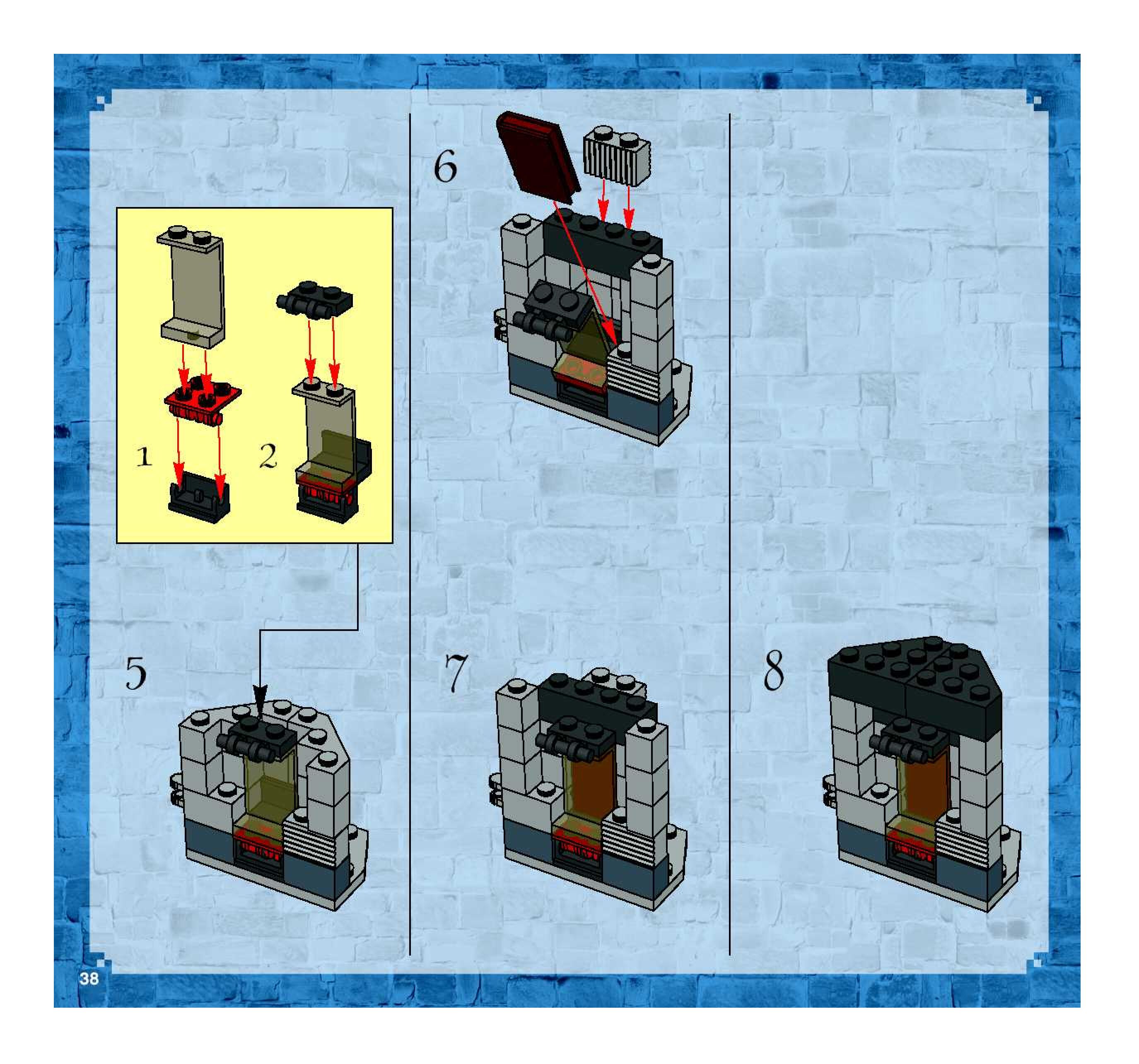 1

2

5

6

7

8

38