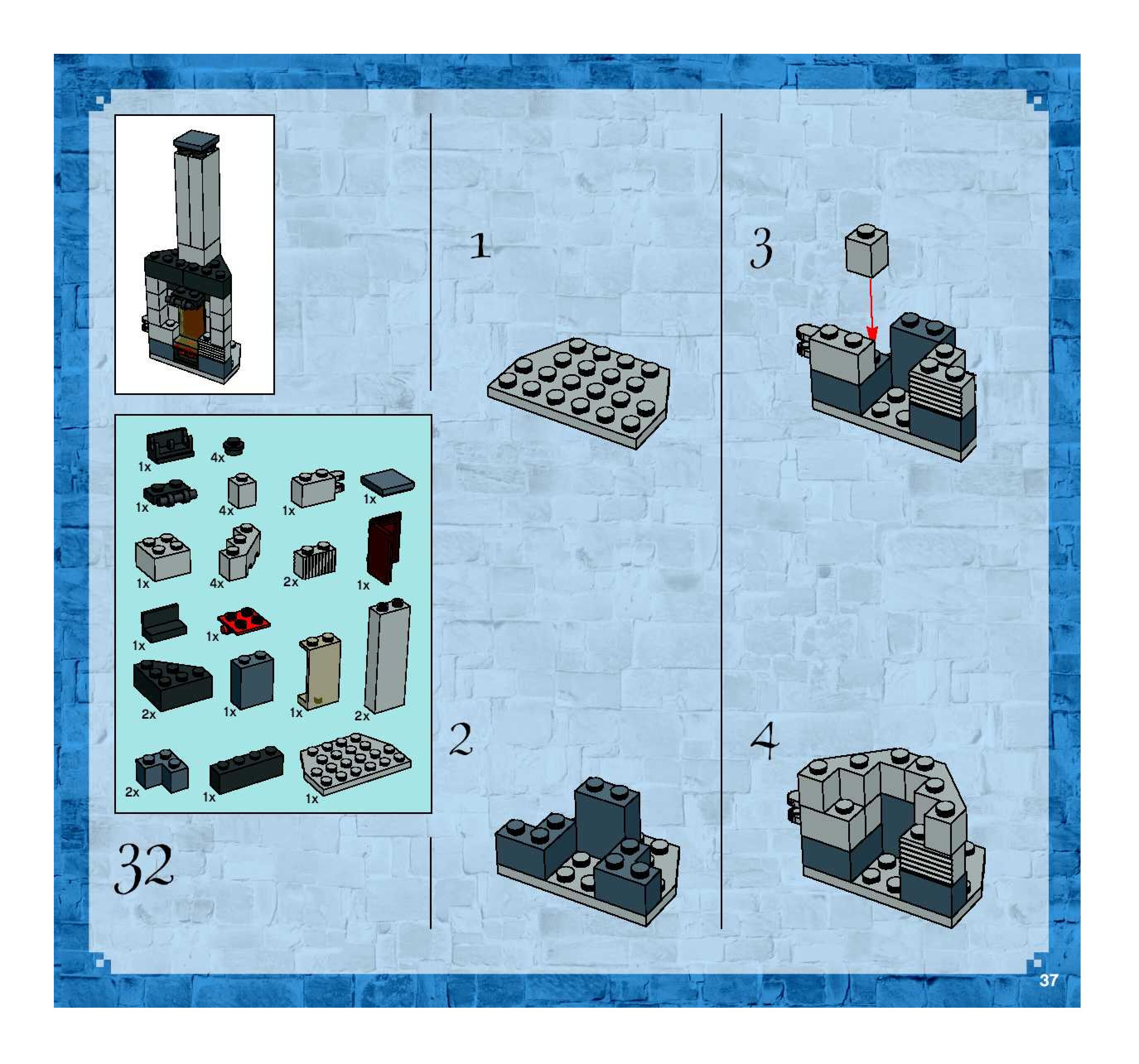 1x
4x
1x
4x
1x
1x
1x
4x
2x
1x
1x
1x
2x
1x
1x
2x
2x
1x
1x

32

1

2

3

4

37