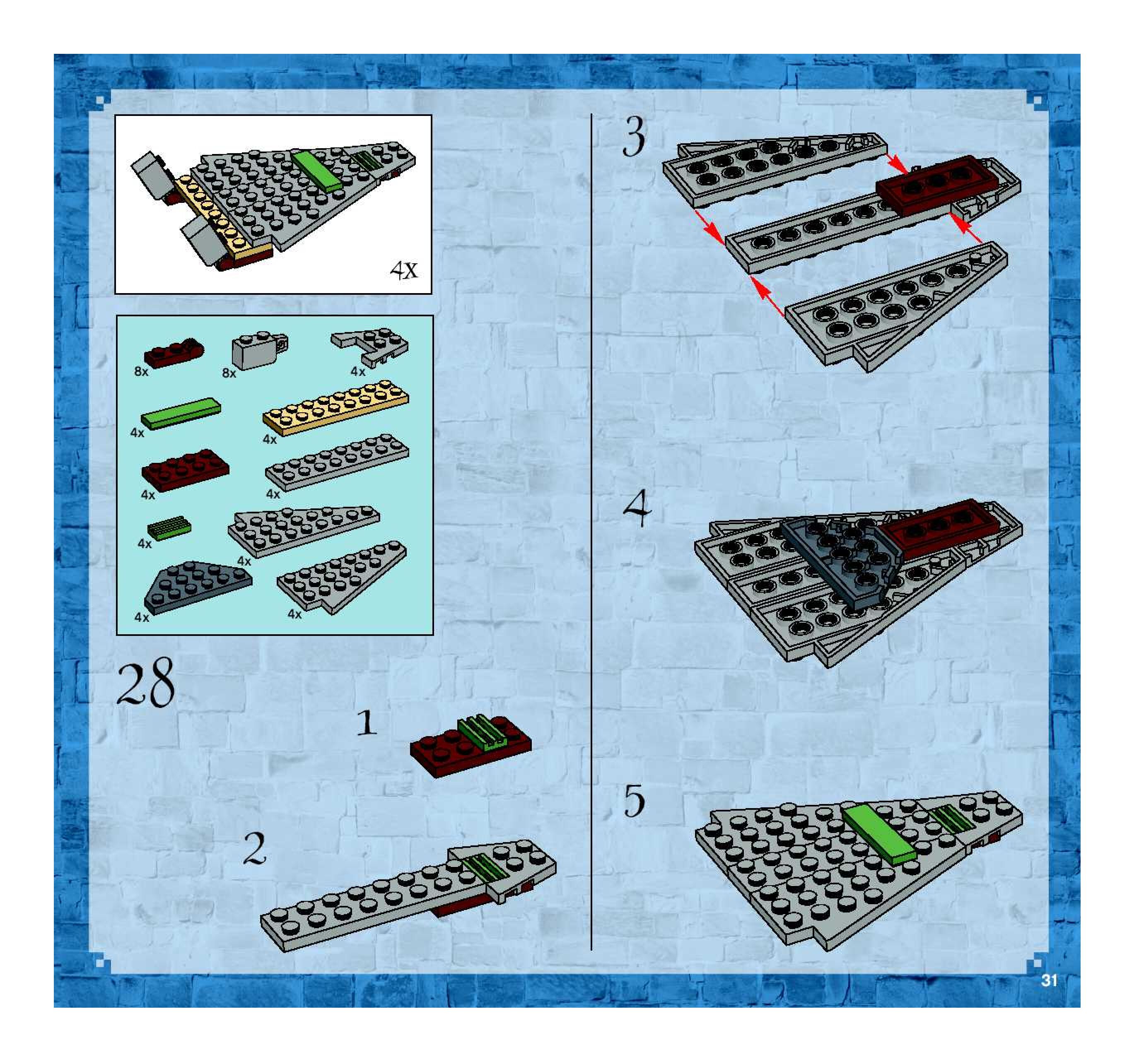 4x

8x 8x 4x
4x 4x
4x 4x
4x 4x
4x 4x

28

1

2

3

4

5

31