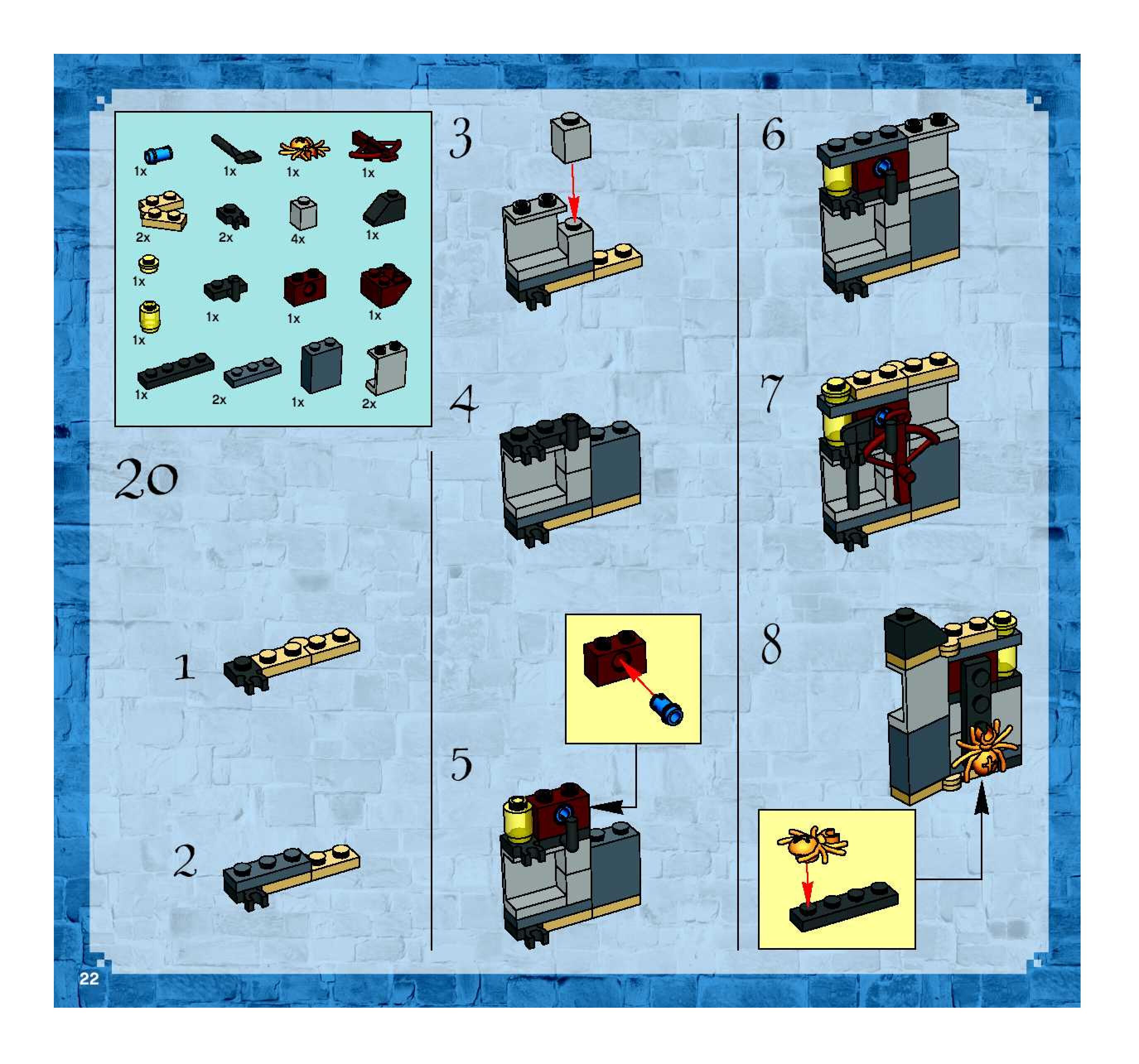 1x 1x 1x 1x
2x 2x 4x 1x
1x 1x 1x 1x
1x
1x 2x 1x 2x

20

1

2

3

4

5

6

7

8

22