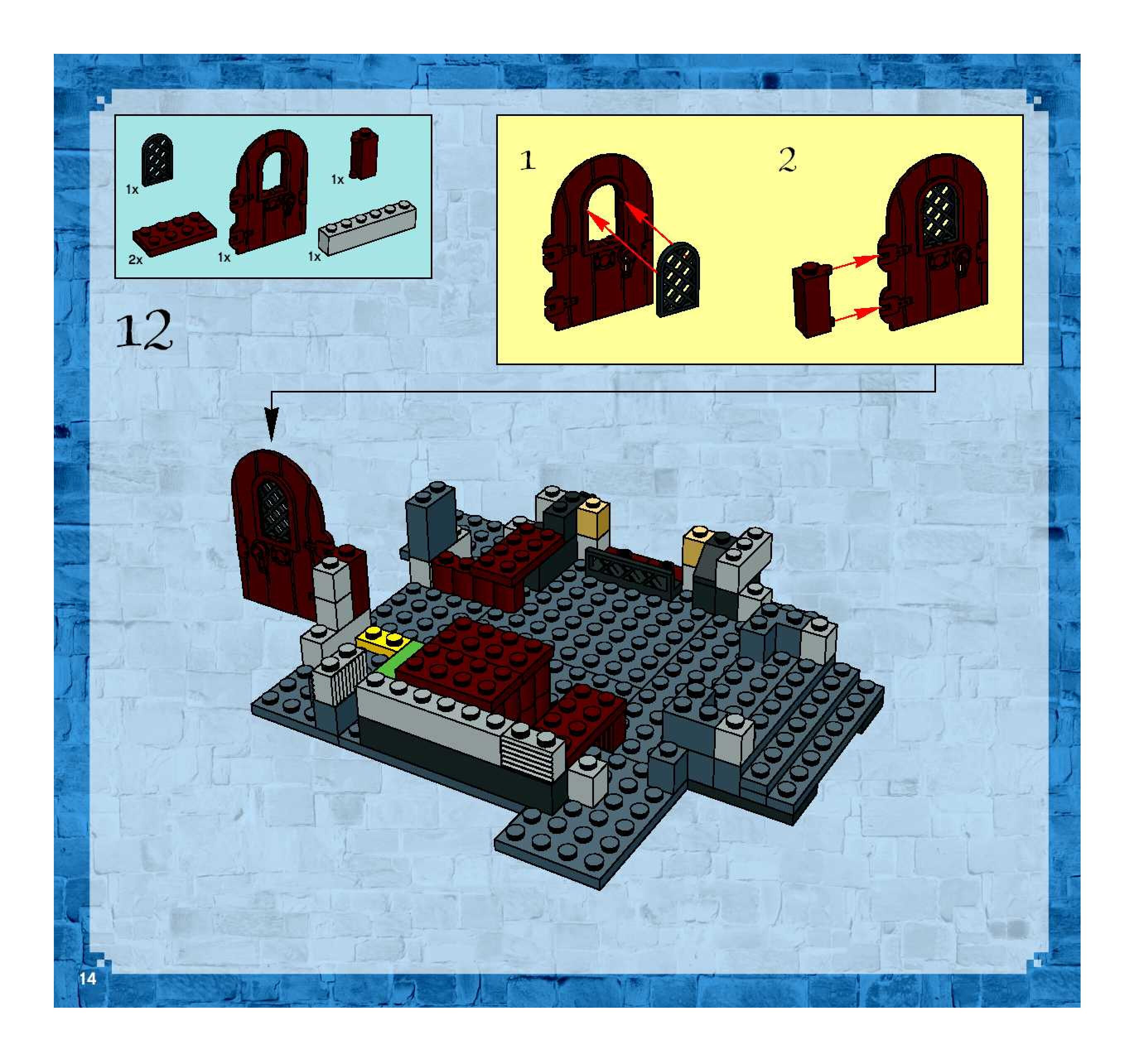 1x
1x
2x
1x
1x

1
2

12

14