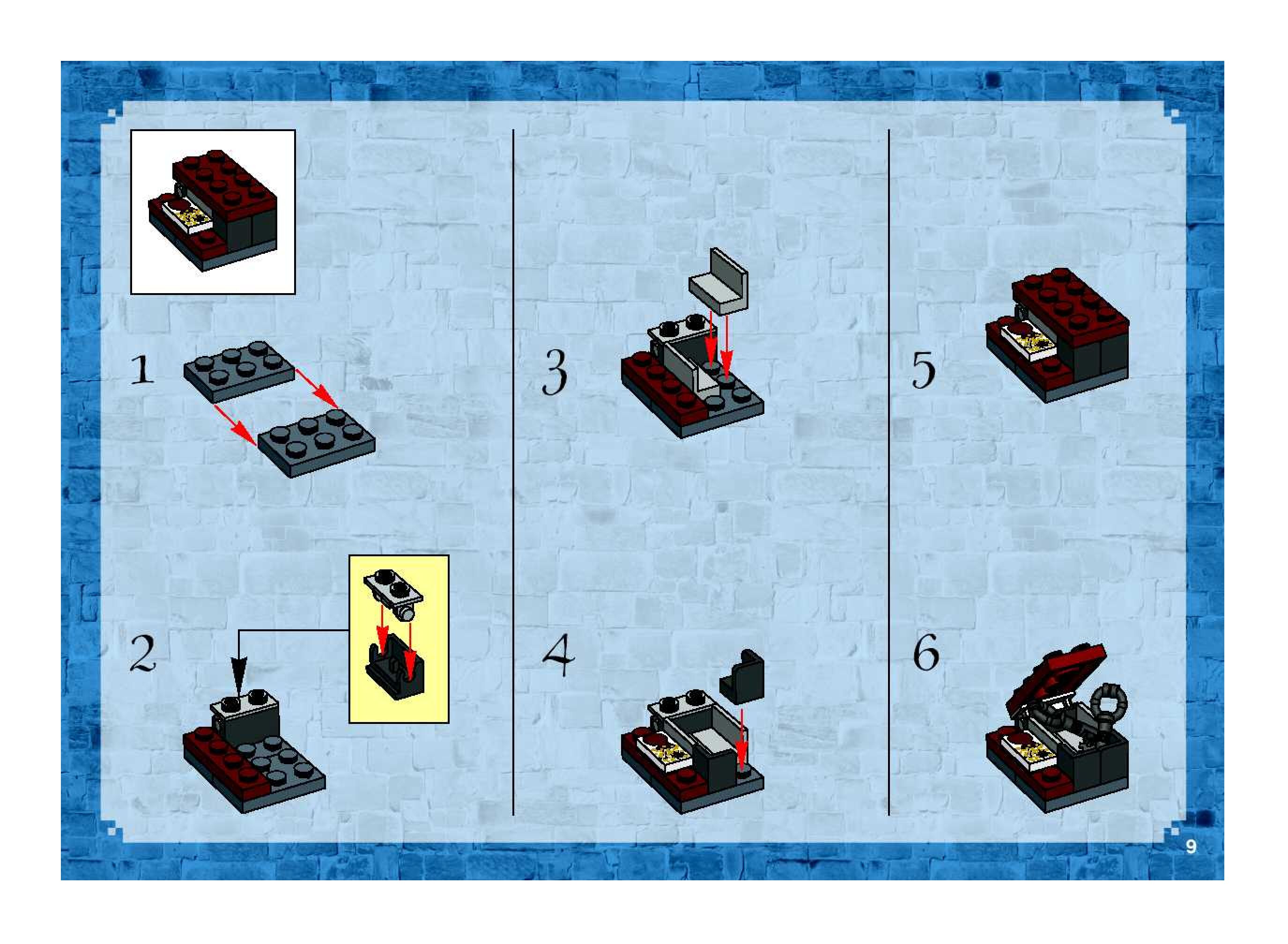 1

2

3

4

5

6

9