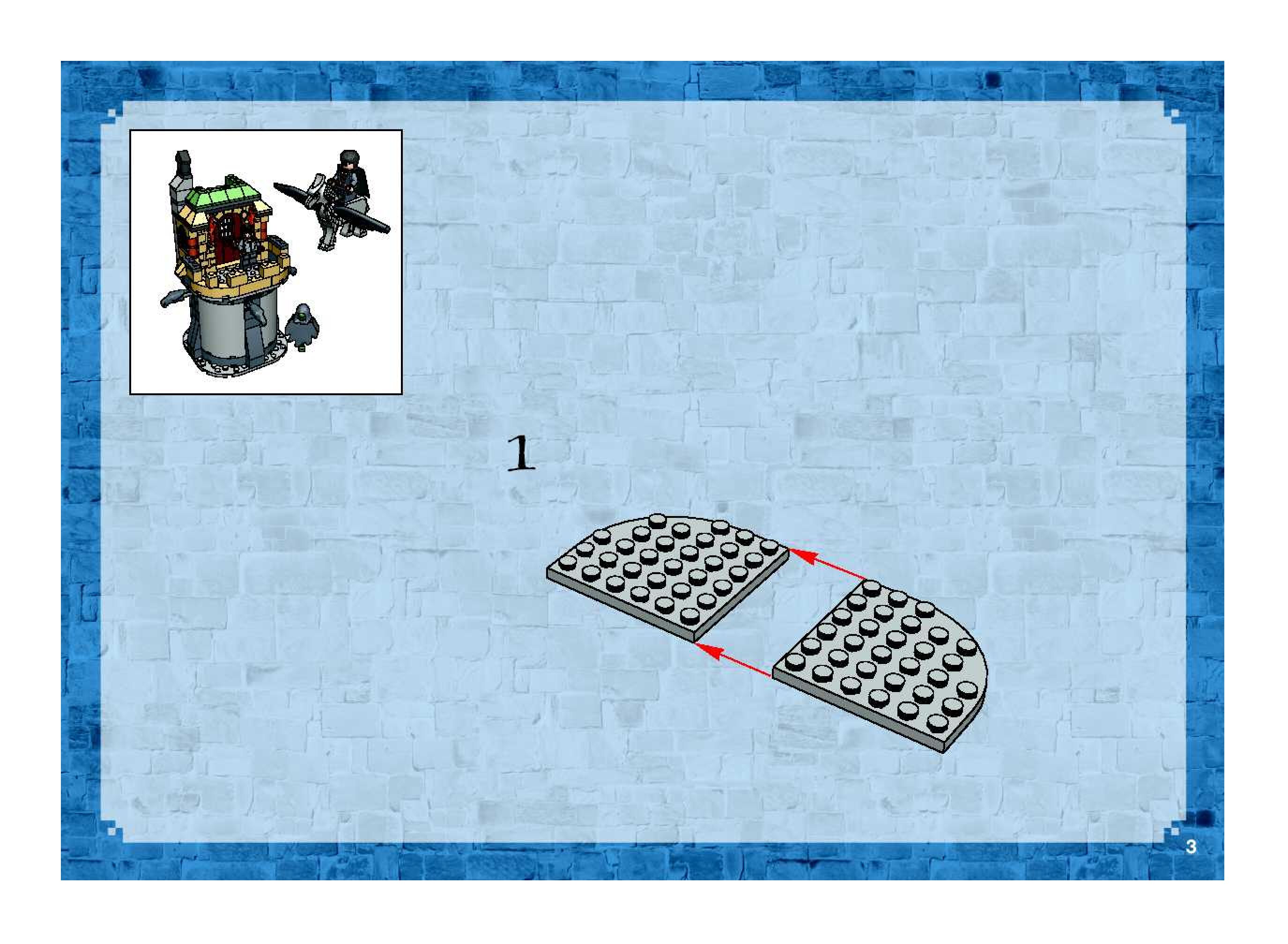 1

3