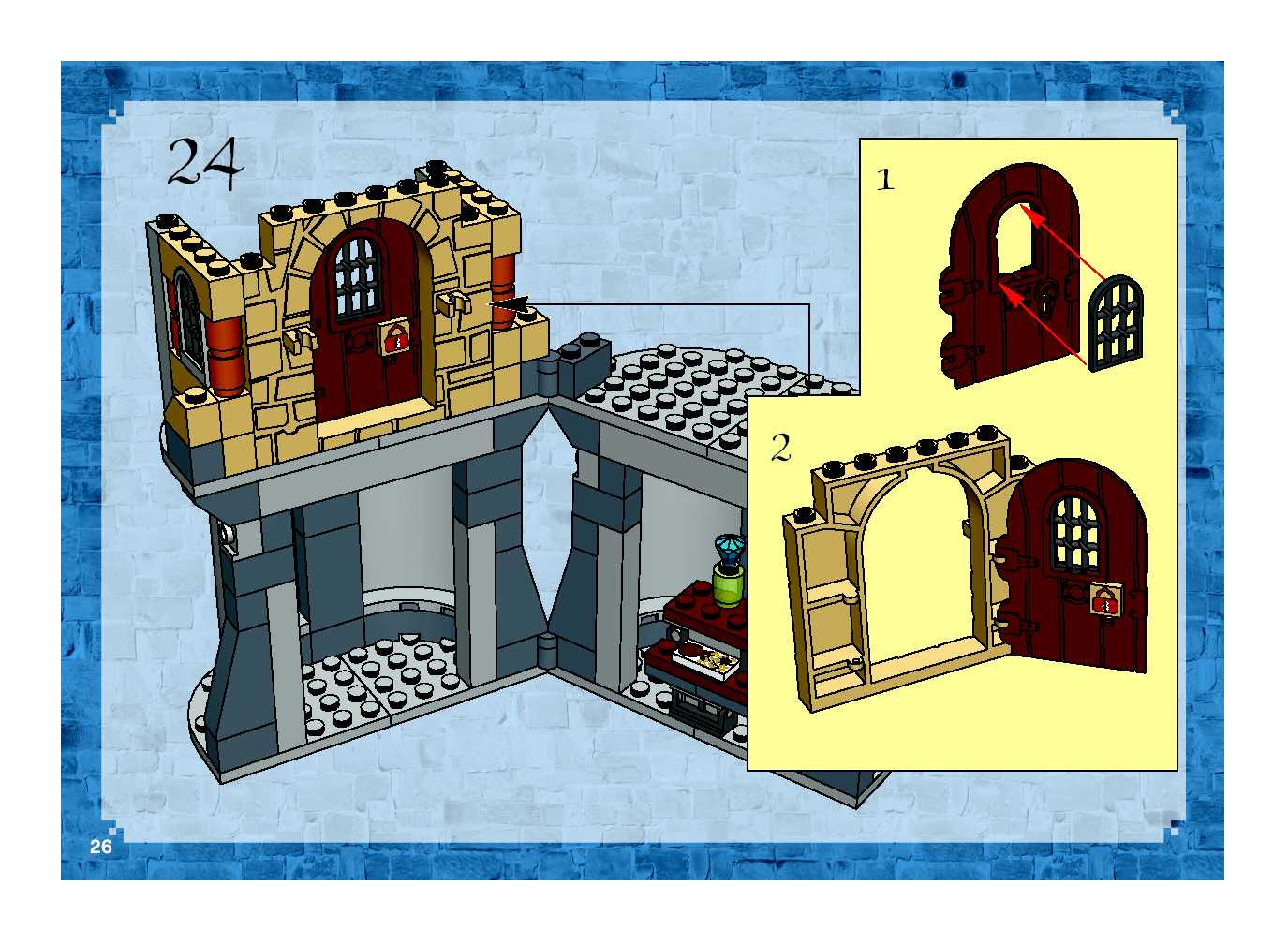 24

1

2

26