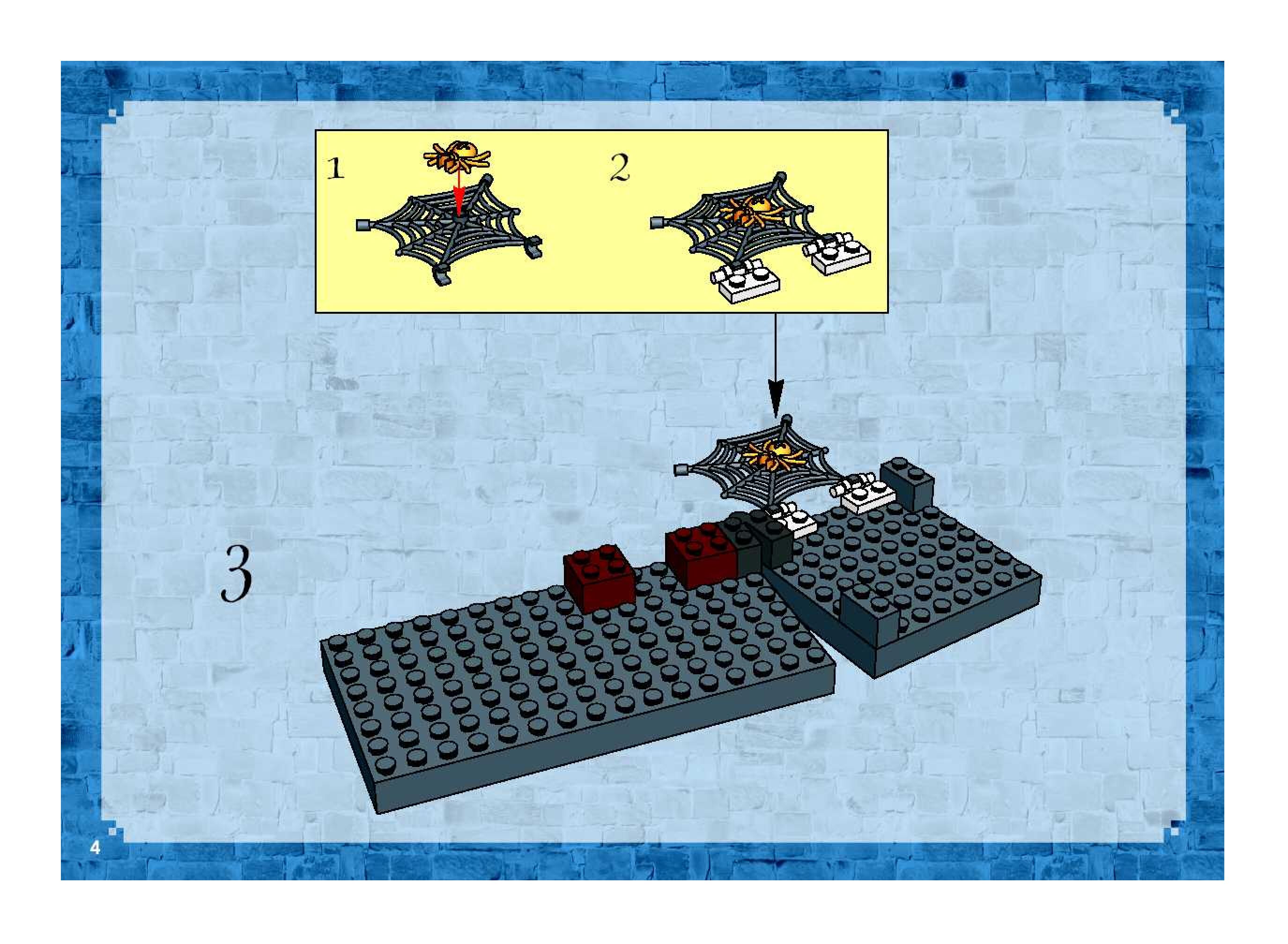 1

2

3

4