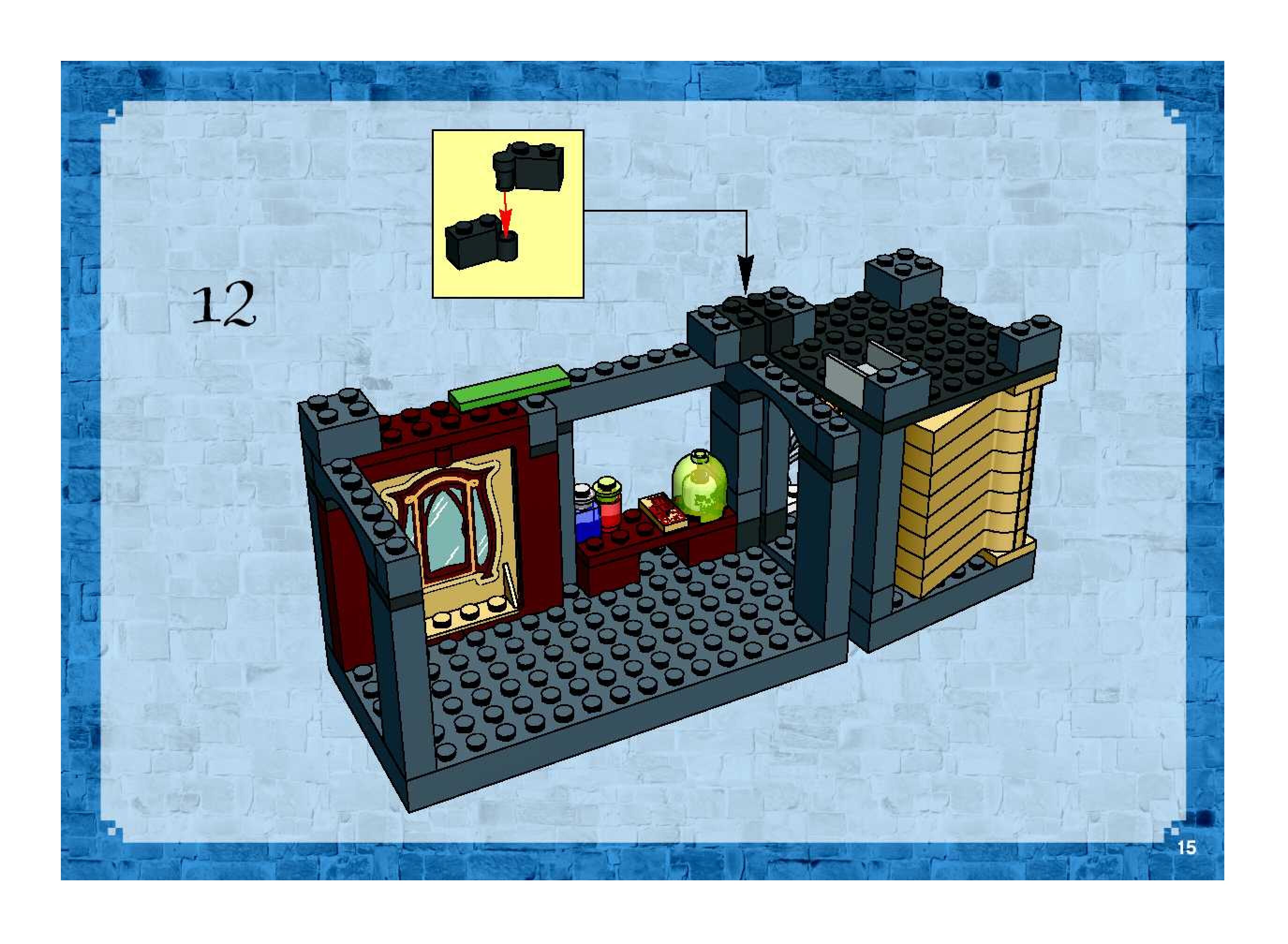 12

15