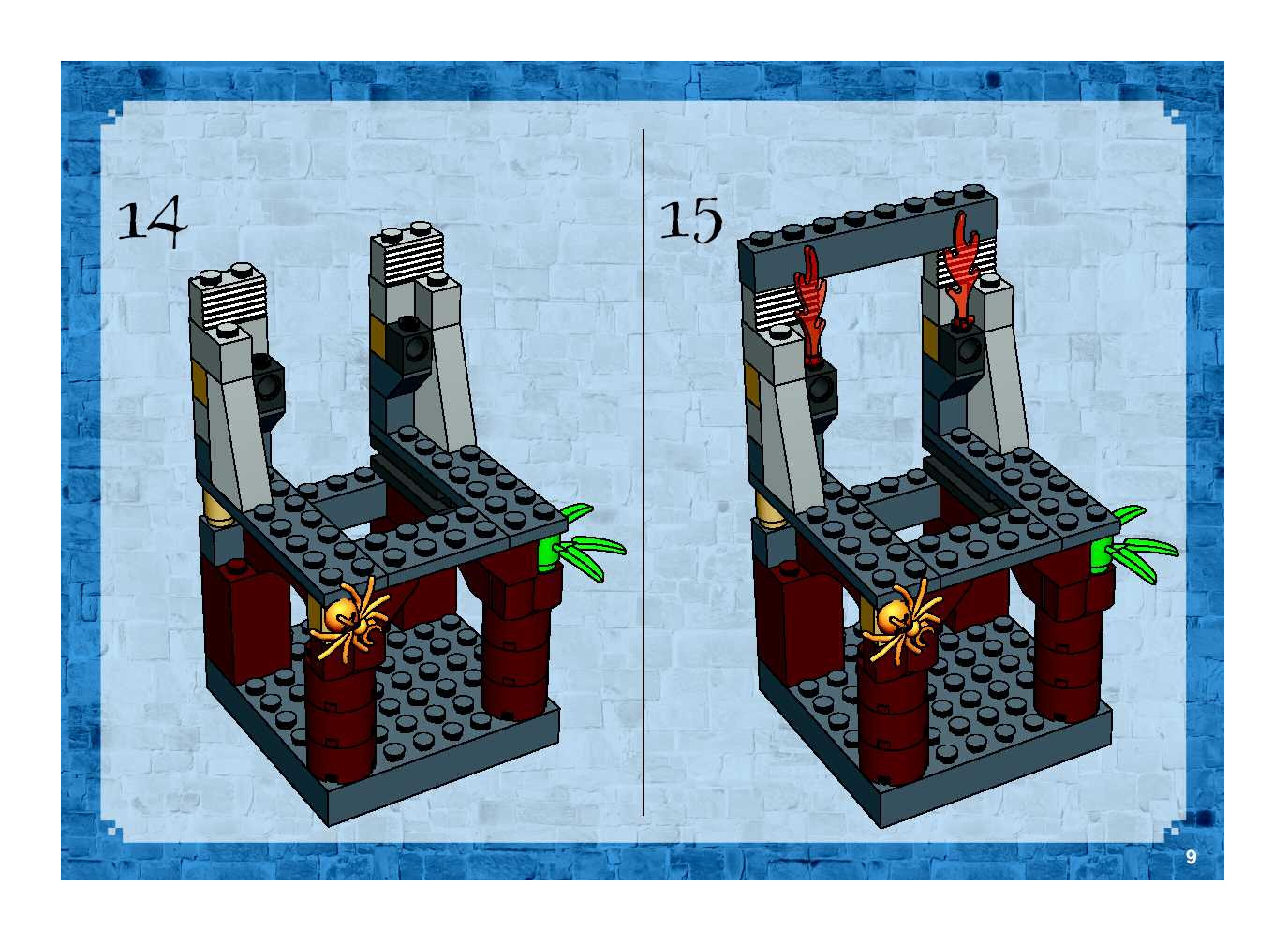 14

15

9