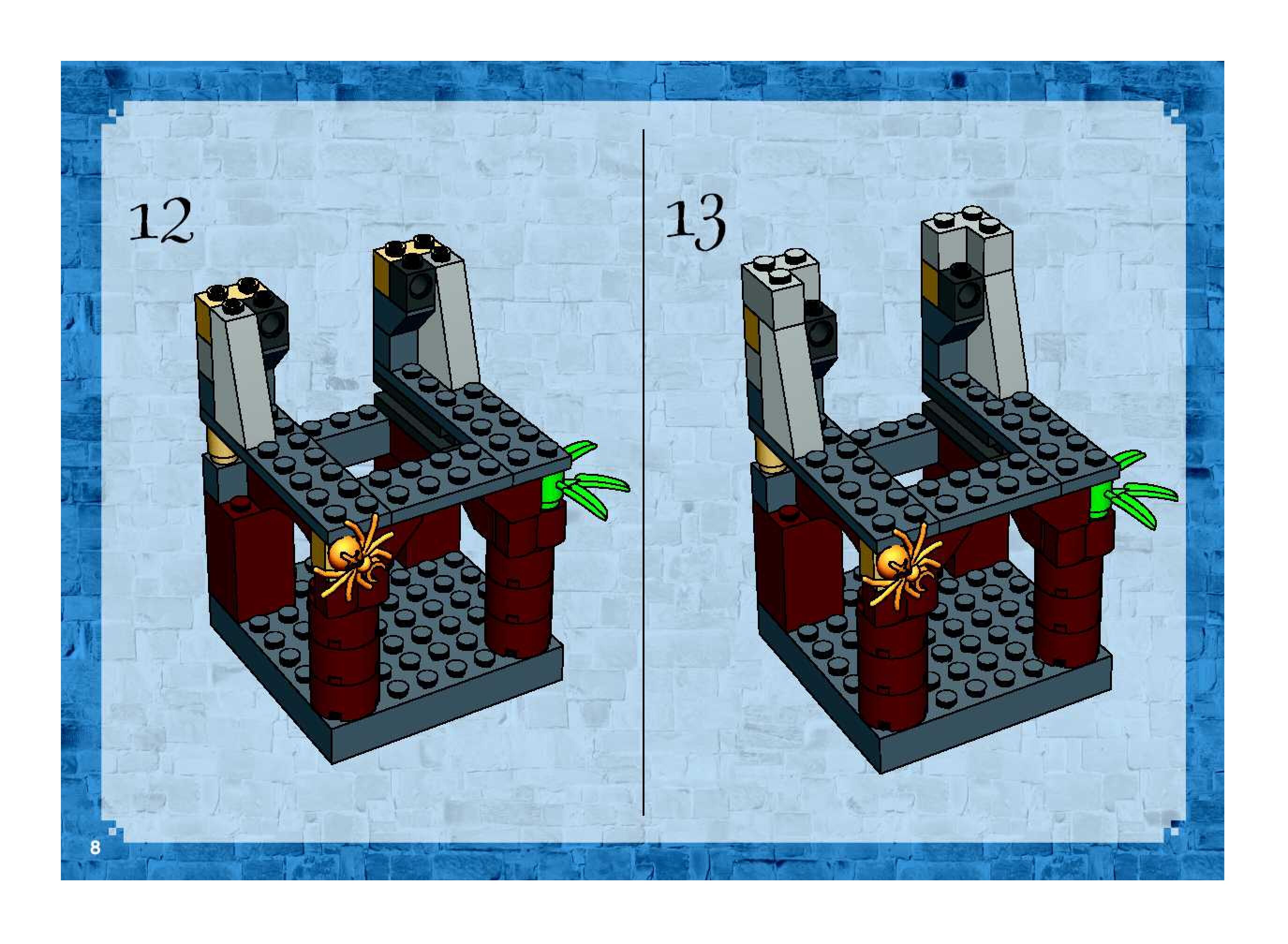 12

13

8