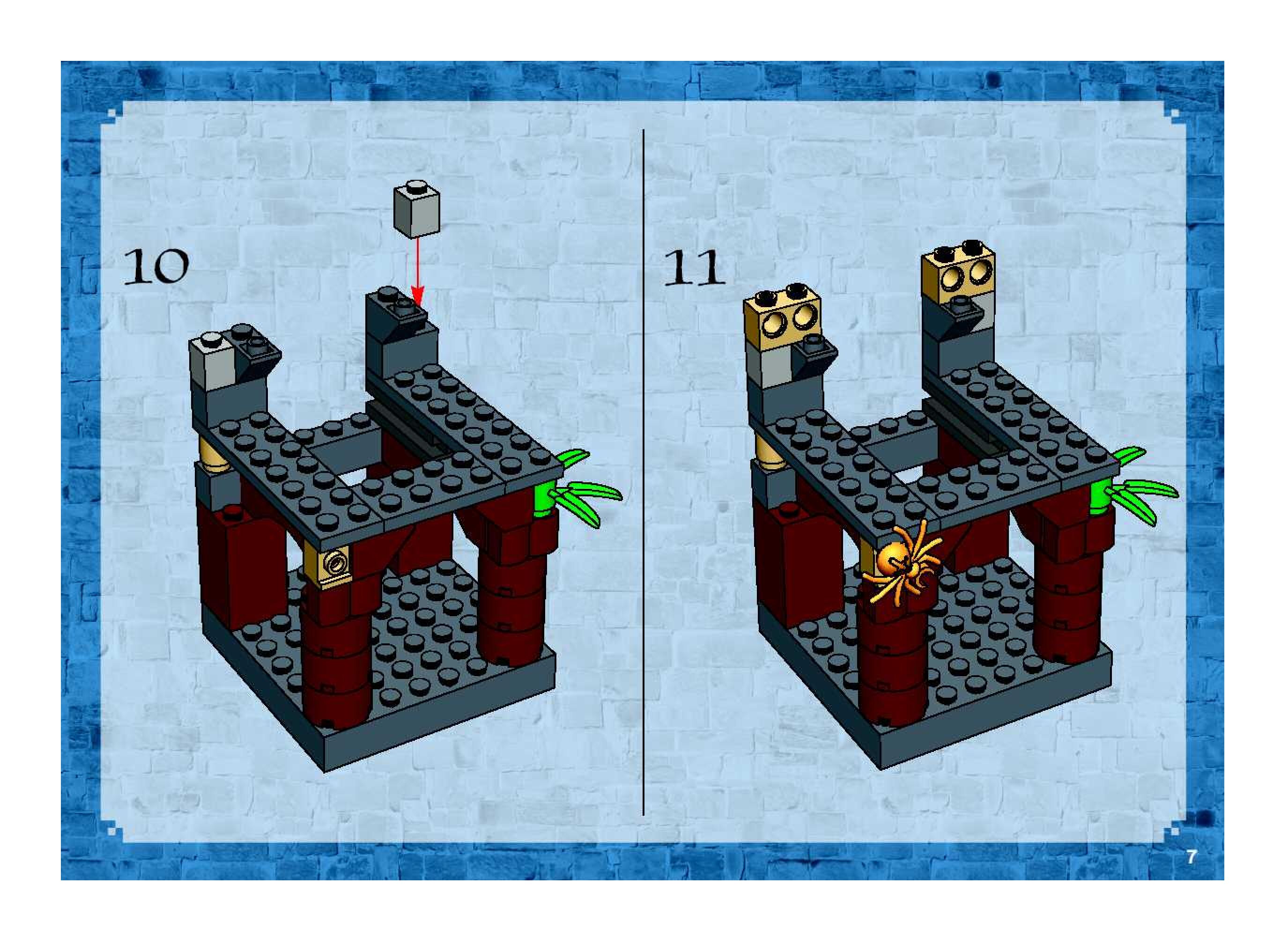 10

11

7