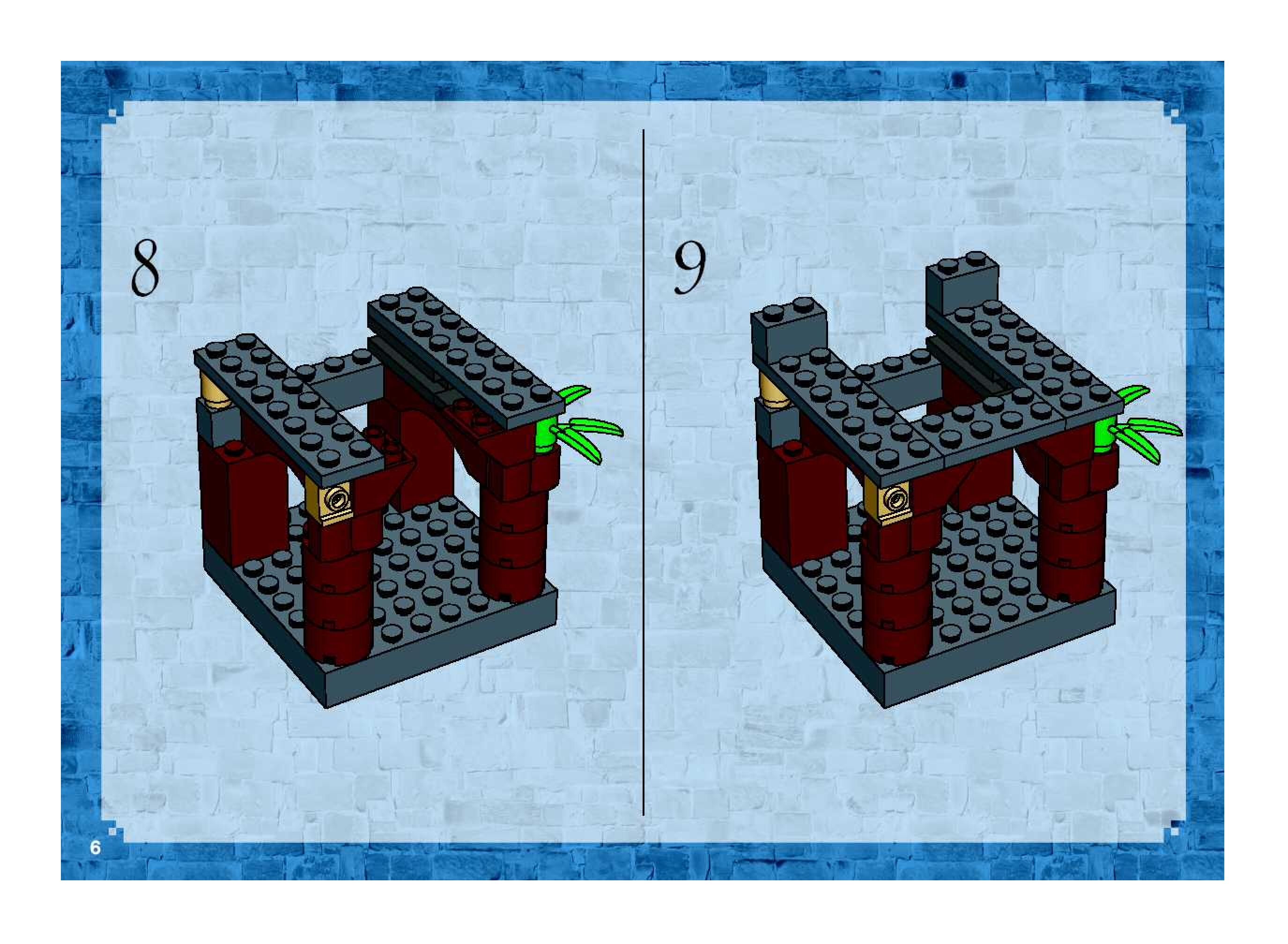 8

9

6