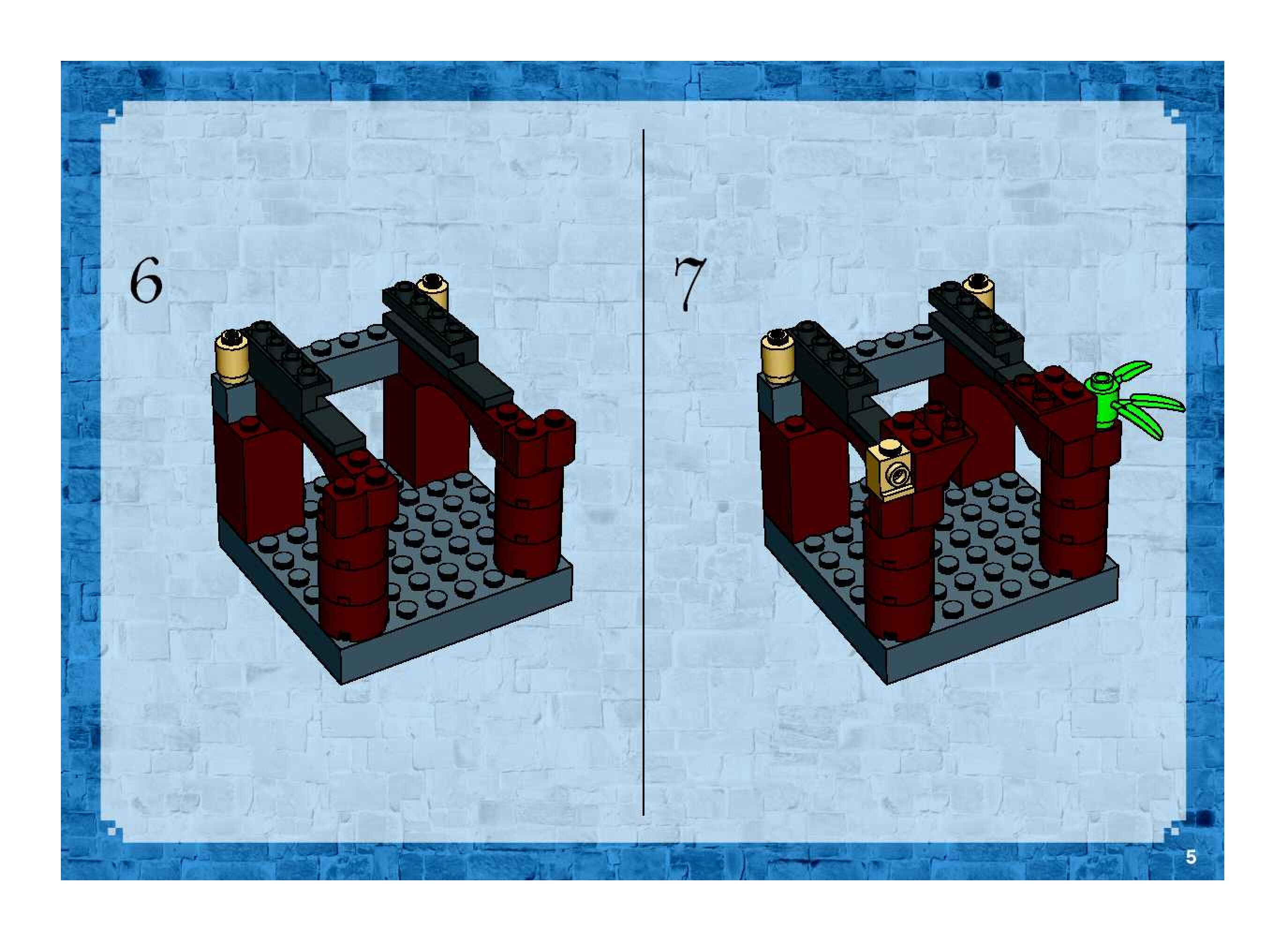 6

7

5