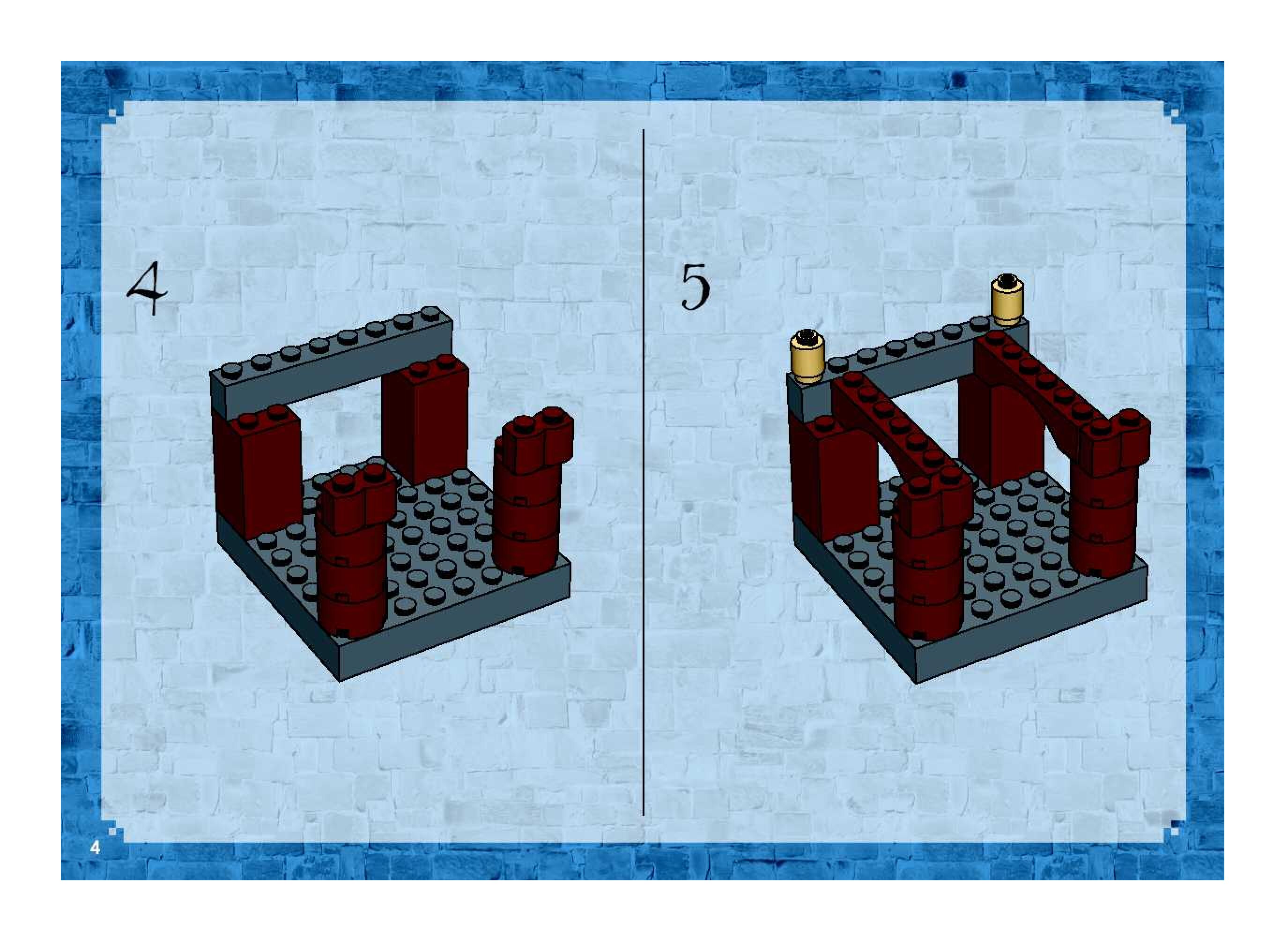 4

5

4