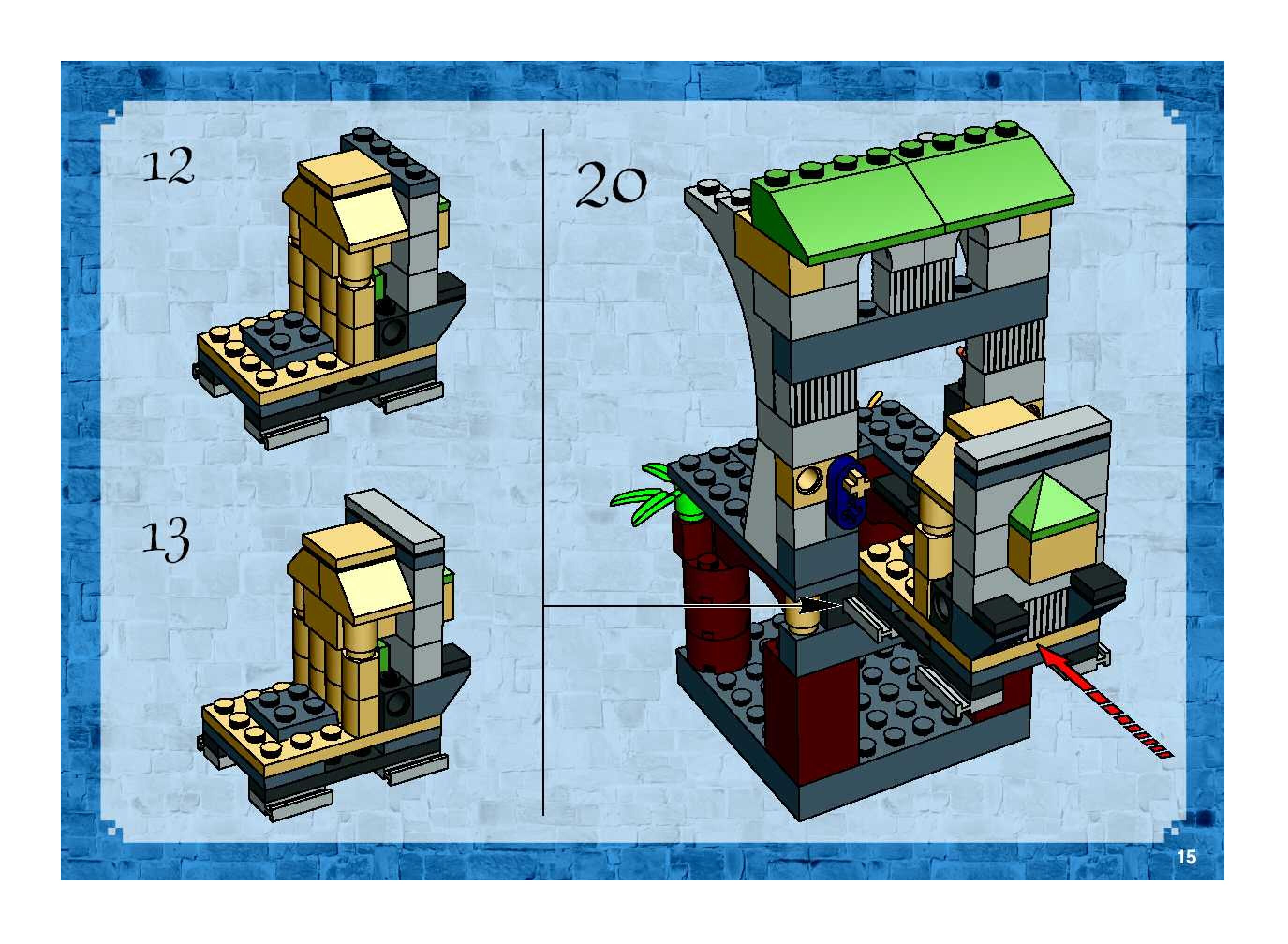 12

13

20

15