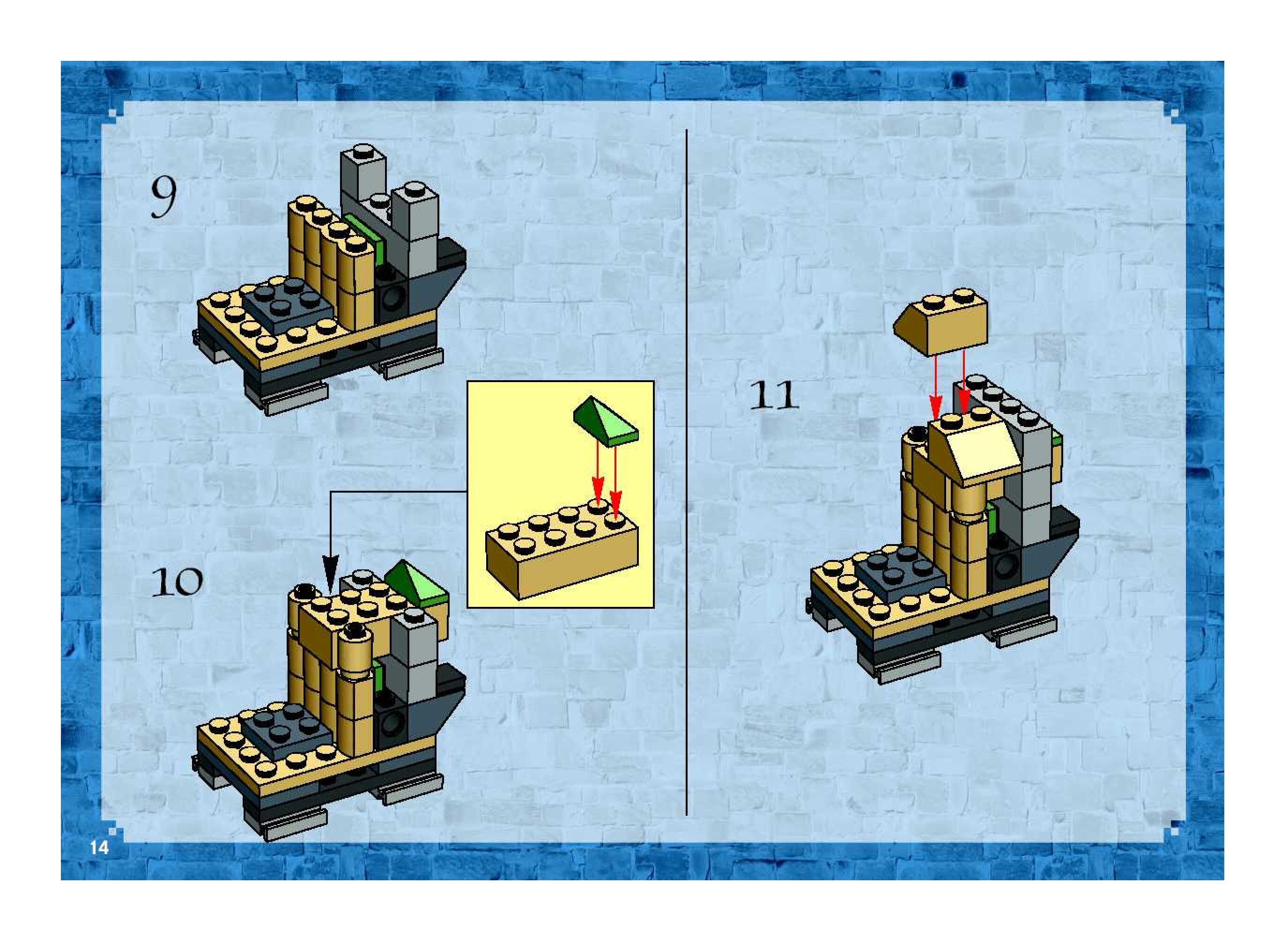 9

10

11

14